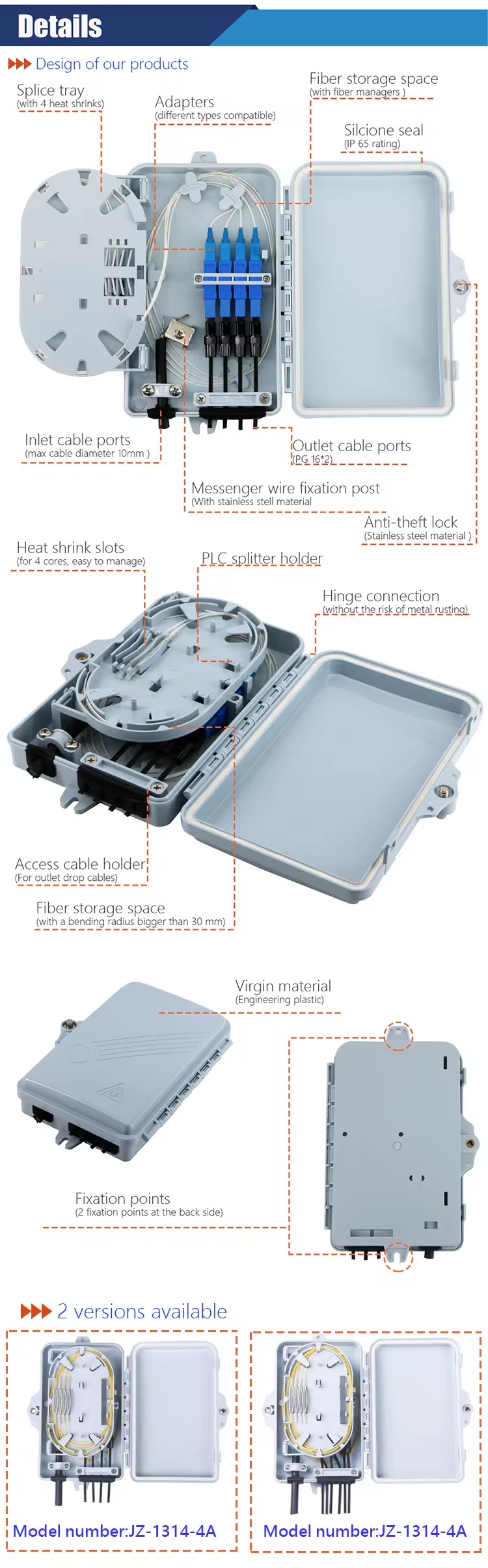 Details

Design of our products

Splice tray
(with 4 heat shrinks)

Adapters
(different types compatible)

Fiber storage space
(with fiber managers )

Silcione seal
(IP 65 rating)

Inlet cable ports
(max cable diameter 10mm )

Outlet cable ports
(PG 16*2)

Messenger wire fixation post
(With stainless stell material

Anti-theft lock
(Stainless steel material )

Heat shrink slots
(for 4 cores, easy to manage)

PLC splitter holder

Hinge connection
(without the risk of metal rusting)

Access cable holder
(For outlet drop cables)

Fiber storage space
(with a bending radius bigger than 30 mm)

Virgin material
(Engineering plastic)

Fixation points
(2 fixation points at the back side)

2 versions available

Model number:JZ-1314-4A

Model number:JZ-1314-4A