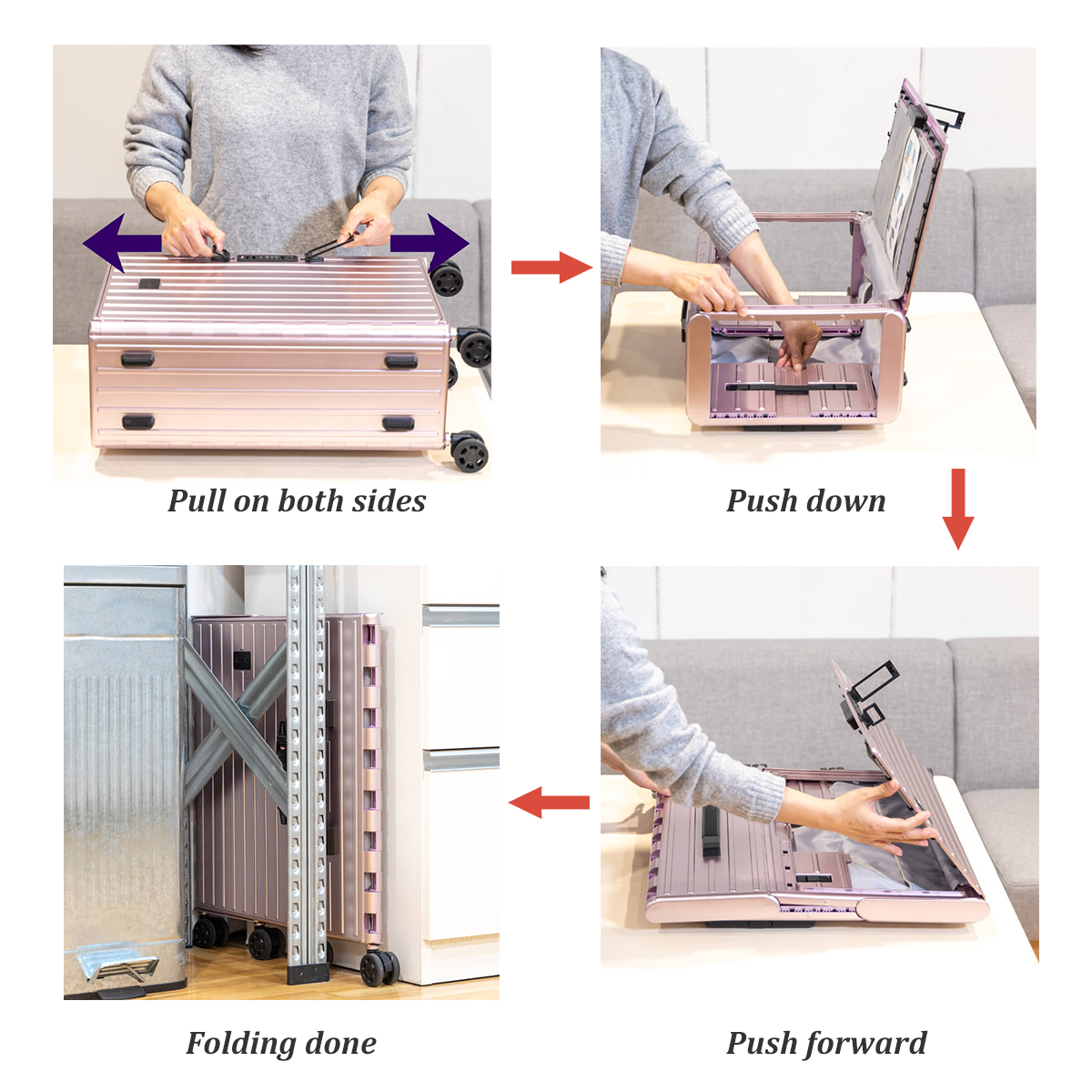 Pull on both sides

Push down

Folding done

Push forward