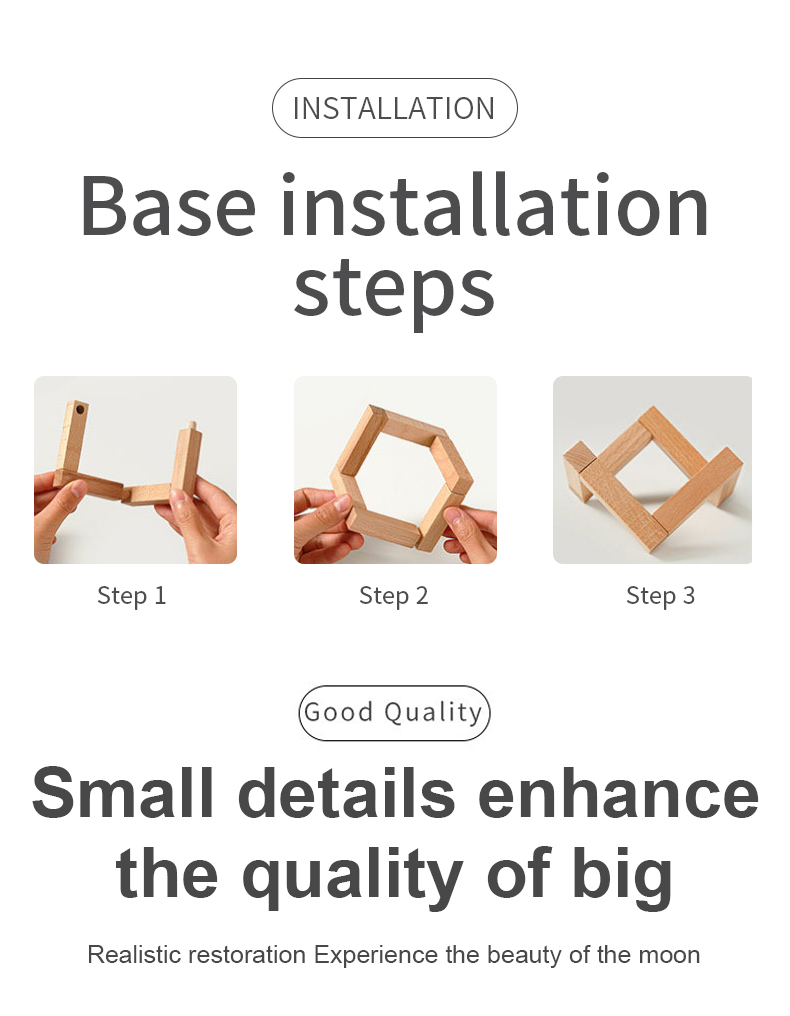 INSTALLATION

Base installation steps

Step 1

Step 2

Step 3

Good Quality

Small details enhance the quality of big

Realistic restoration Experience the beauty of the moon