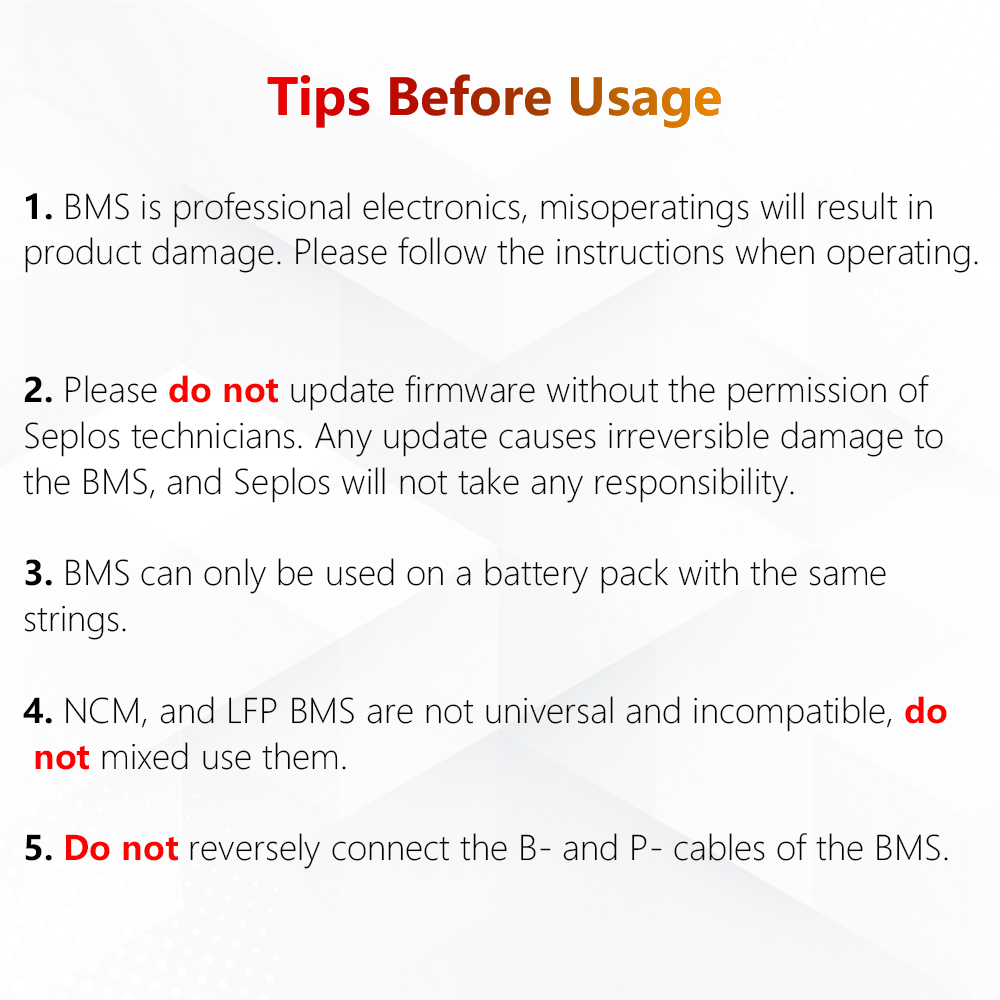 Tips Before Usage

1. BMS is professional electronics, misoperatings will result in product damage. Please follow the instructions when operating.

2. Please do not update firmware without the permission of Seplos technicians. Any update causes irreversible damage to the BMS, and Seplos will not take any responsibility.

3. BMS can only be used on a battery pack with the same strings.

4. NCM, and LFP BMS are not universal and incompatible, do not mixed use them.

5. Do not reversely connect the B- and P- cables of the BMS.