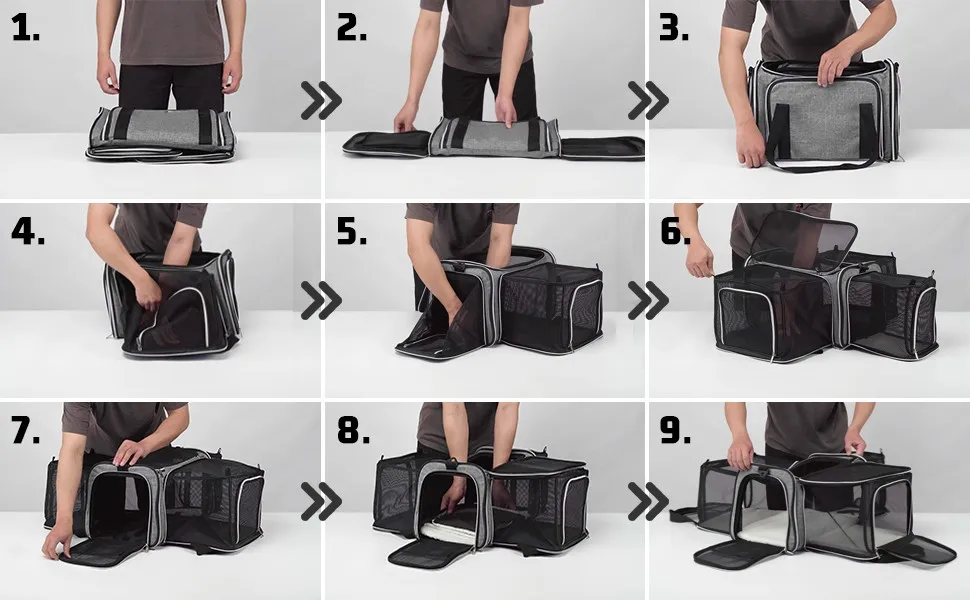 1.

2.

3.

4.

5.

6.

7.

8.

9.