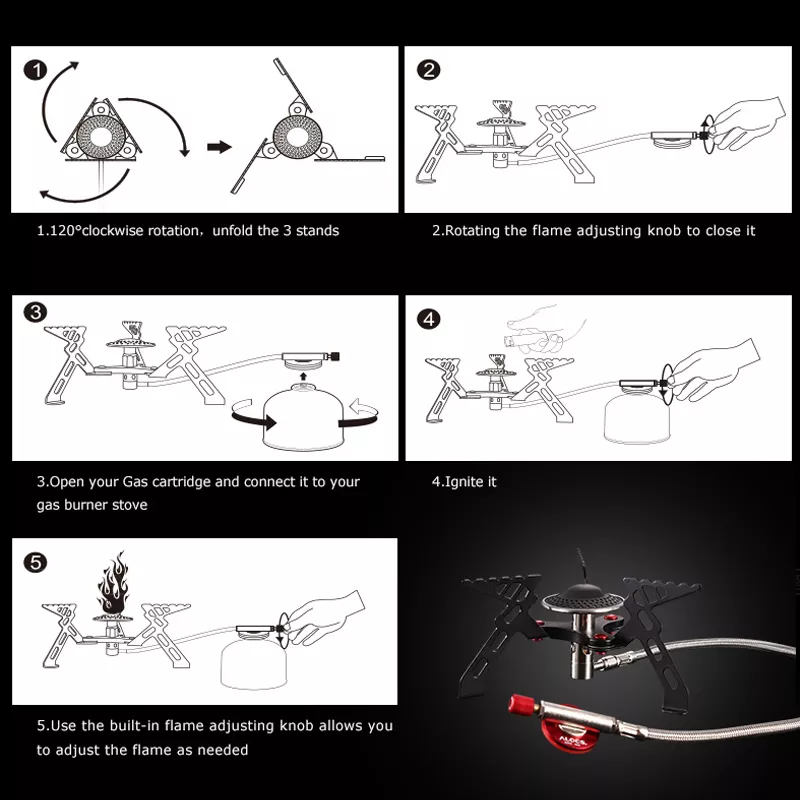 1

1.120°clockwise rotation，unfold the 3 stands

2

2.Rotating the flame adjusting knob to close it

3

3.Open your Gas cartridge and connect it to your gas burner stove

4

4.Ignite it

5

5.Use the built-in flame adjusting knob allows you to adjust the flame as needed

ALOCS