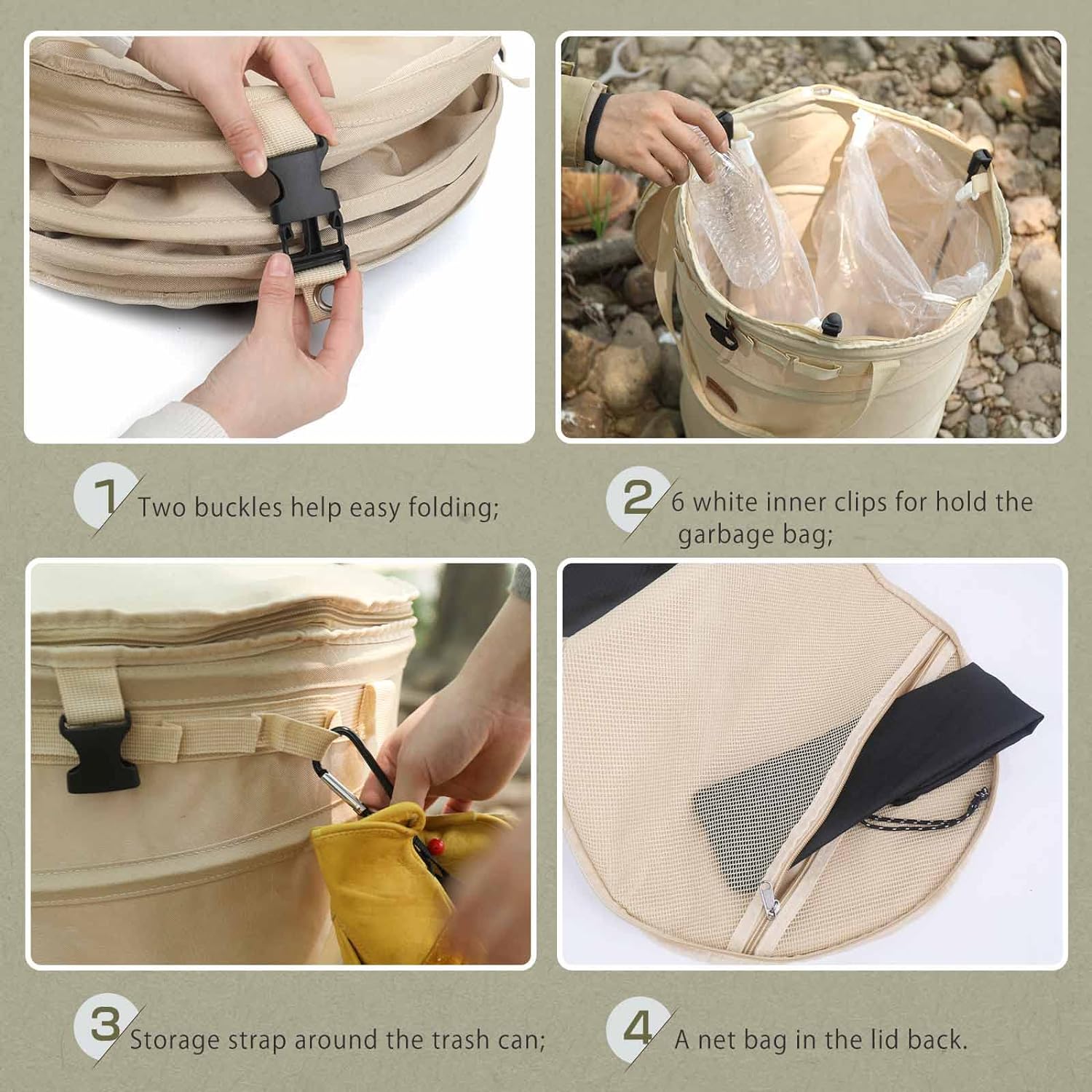 1 Two buckles help easy folding;

2 6 white inner clips for hold the garbage bag;

3 Storage strap around the trash can;

4 A net bag in the lid back.