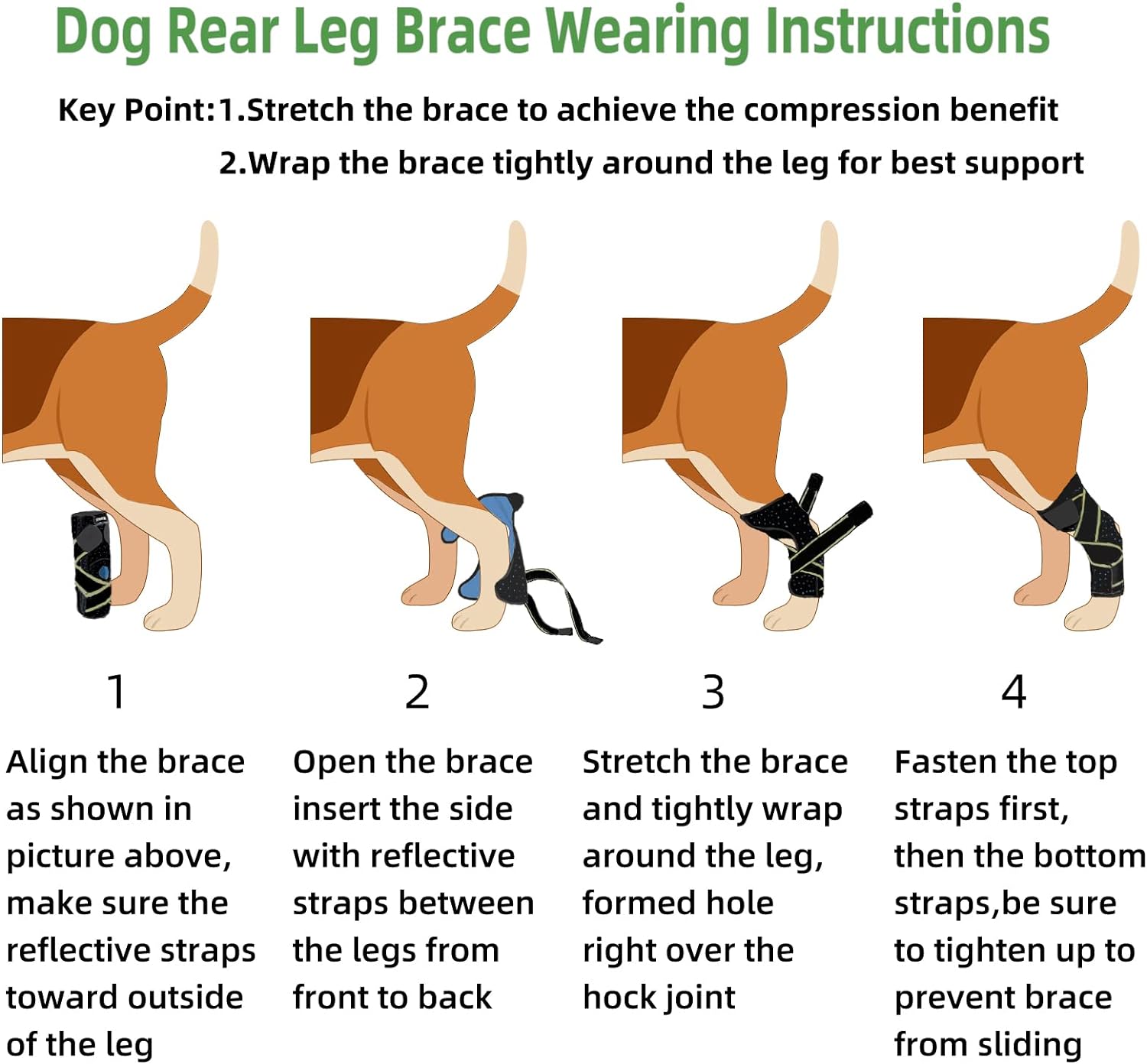 Dog Rear Leg Brace Wearing Instructions

Key Point:1.Stretch the brace to achieve the compression benefit
2.Wrap the brace tightly around the leg for best support

1

Align the brace as shown in picture above, make sure the reflective straps toward outside of the leg

2

Open the brace insert the side with reflective straps between the legs from front to back

3

Stretch the brace and tightly wrap around the leg, formed hole right over the hock joint

4

Fasten the top straps first, then the bottom straps,be sure to tighten up to prevent brace from sliding