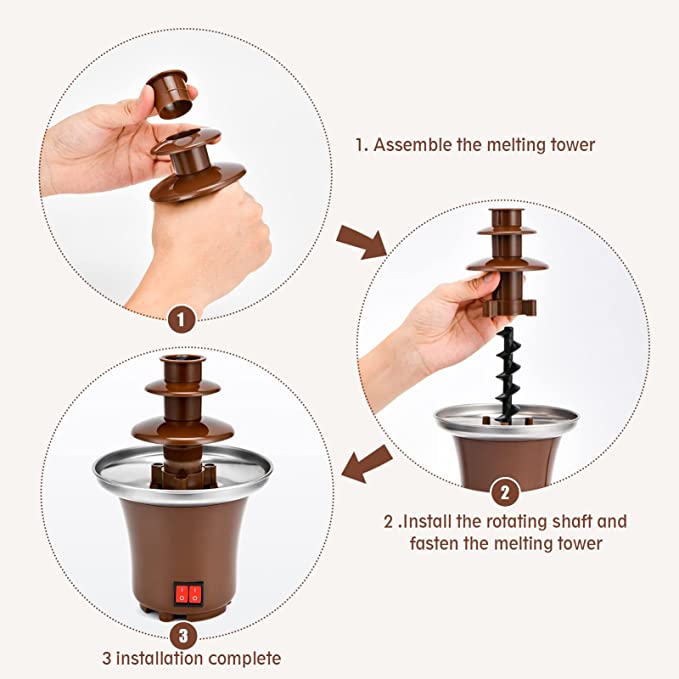 1. Assemble the melting tower

1

2

2 .Install the rotating shaft and fasten the melting tower

3

3 installation complete