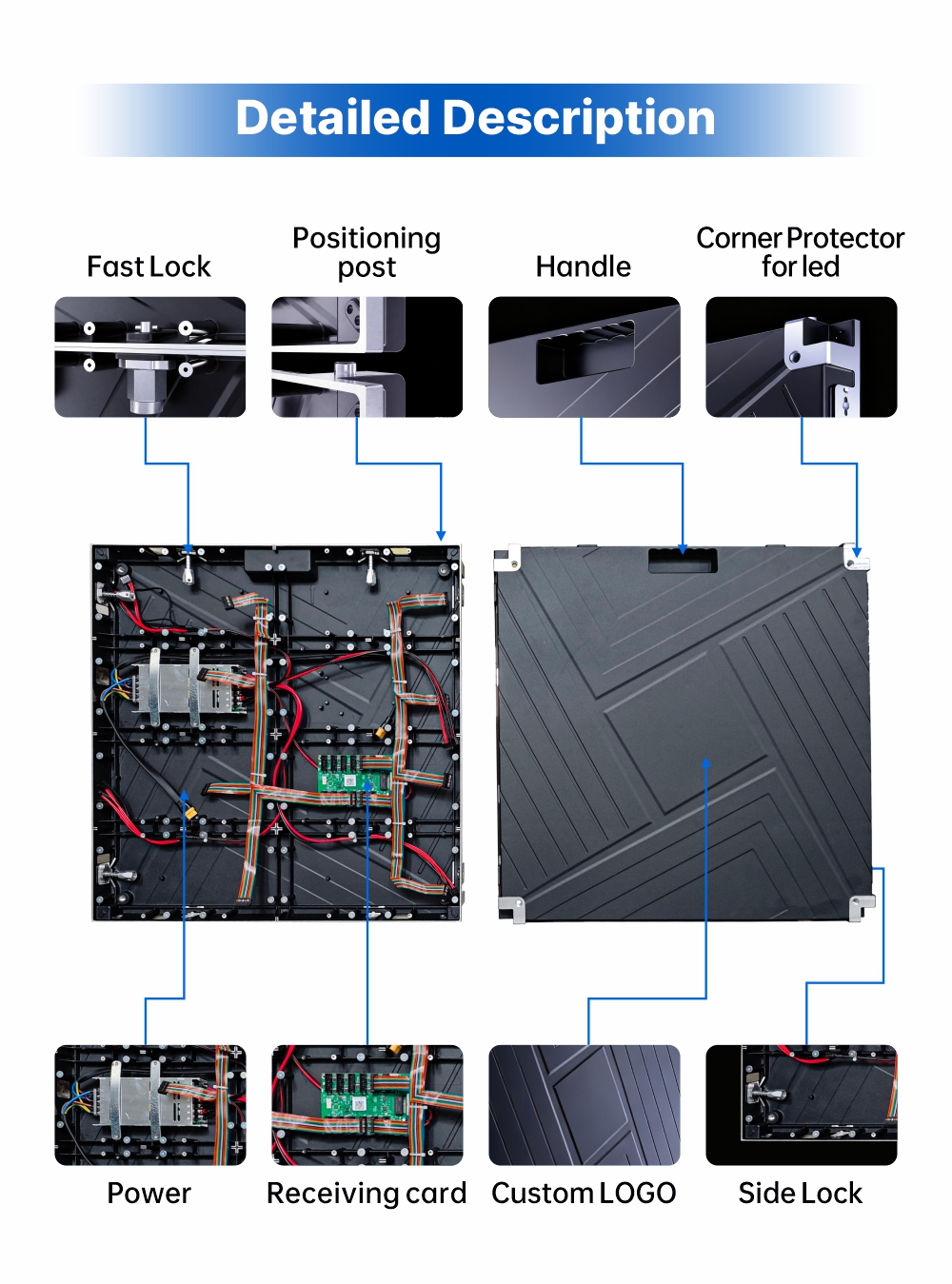 Detailed Description

Fast Lock

Positioning post

Handle

Corner Protector for led

Power

Receiving card

Custom LOGO

Side Lock