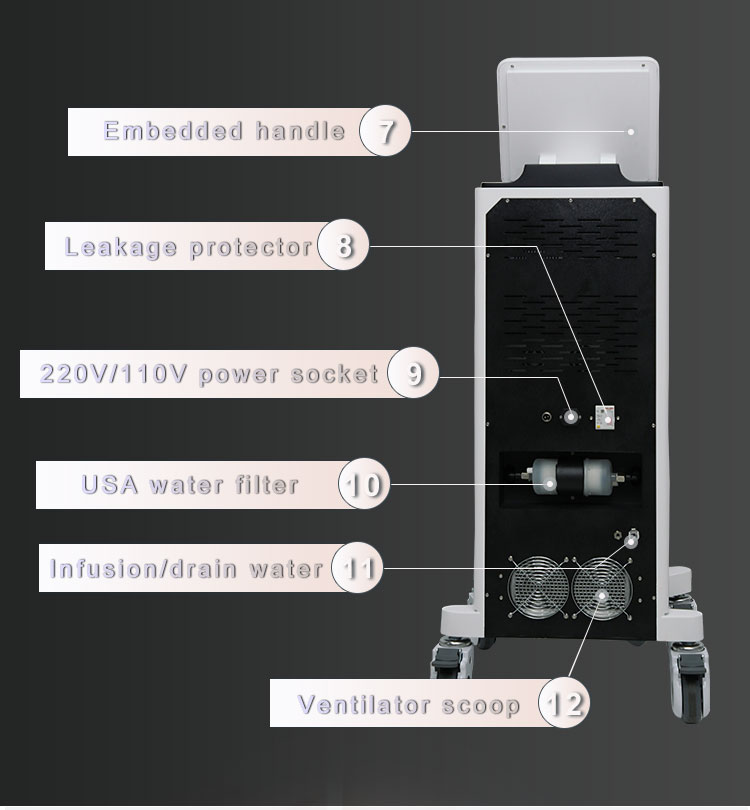 Embedded handle 7

Leakage protector 8

220V/110V power socket 9

USA water filter 10

Infusion/drain water 11

Ventilator scoop 12