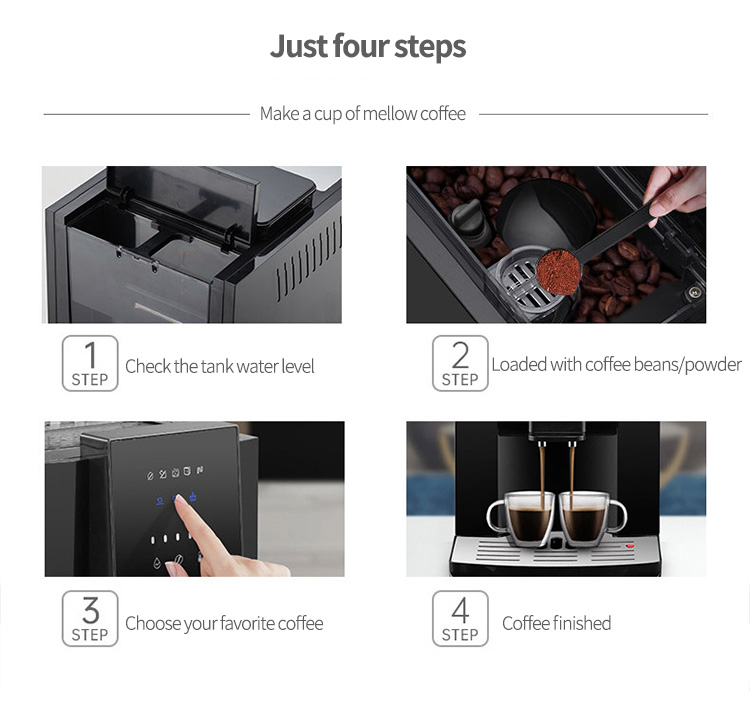 Just four steps

Make a cup of mellow coffee

1
STEP
Check the tank water level

2
STEP
Loaded with coffee beans/powder

3
STEP
Choose your favorite coffee

4
STEP
Coffee finished