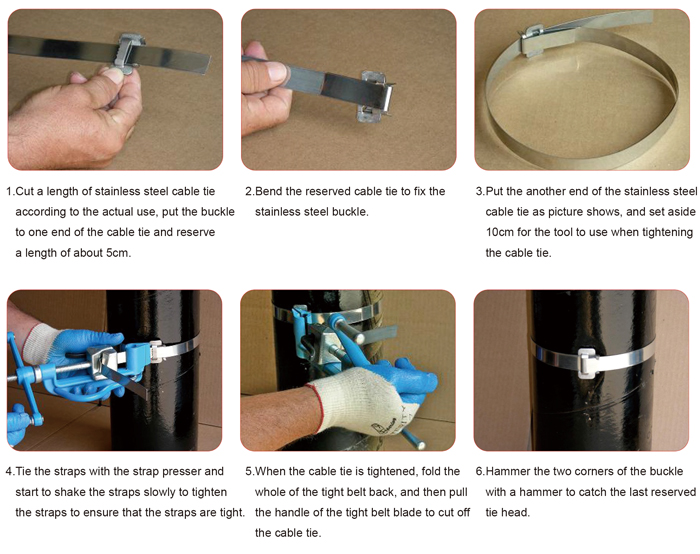 1.Cut a length of stainless steel cable tie according to the actual use, put the buckle to one end of the cable tie and reserve a length of about 5cm.

2.Bend the reserved cable tie to fix the stainless steel buckle.

3.Put the another end of the stainless steel cable tie as picture shows, and set aside 10cm for the tool to use when tightening the cable tie.

4.Tie the straps with the strap presser and start to shake the straps slowly to tighten the straps to ensure that the straps are tight.

5.When the cable tie is tightened, fold the whole of the tight belt back, and then pull the handle of the tight belt blade to cut off the cable tie.

6.Hammer the two corners of the buckle with a hammer to catch the last reserved tie head.