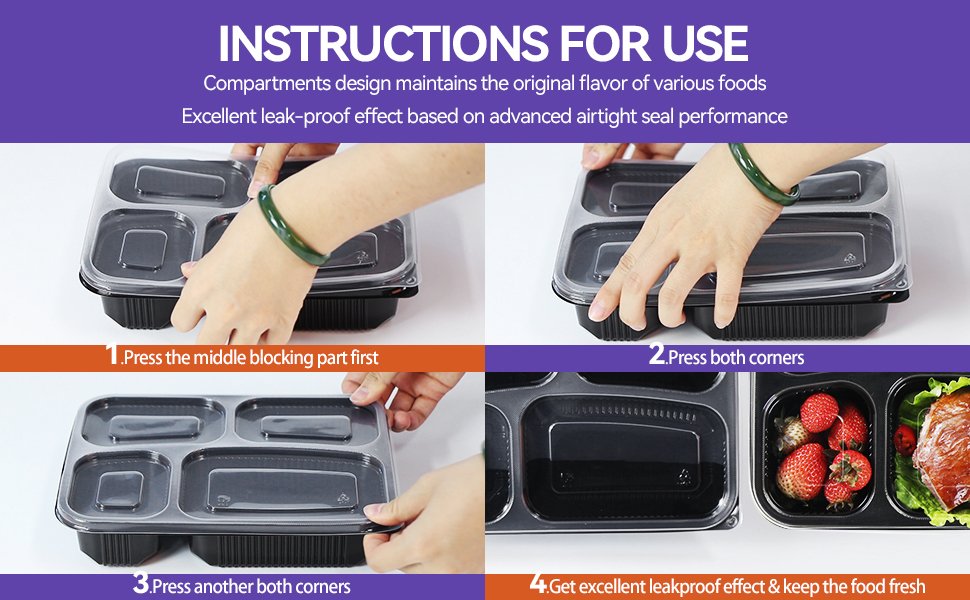 INSTRUCTIONS FOR USE

Compartments design maintains the original flavor of various foods

Excellent leak-proof effect based on advanced airtight seal performance

1.Press the middle blocking part first

2.Press both corners

3.Press another both corners

4.Get excellent leakproof effect & keep the food fresh