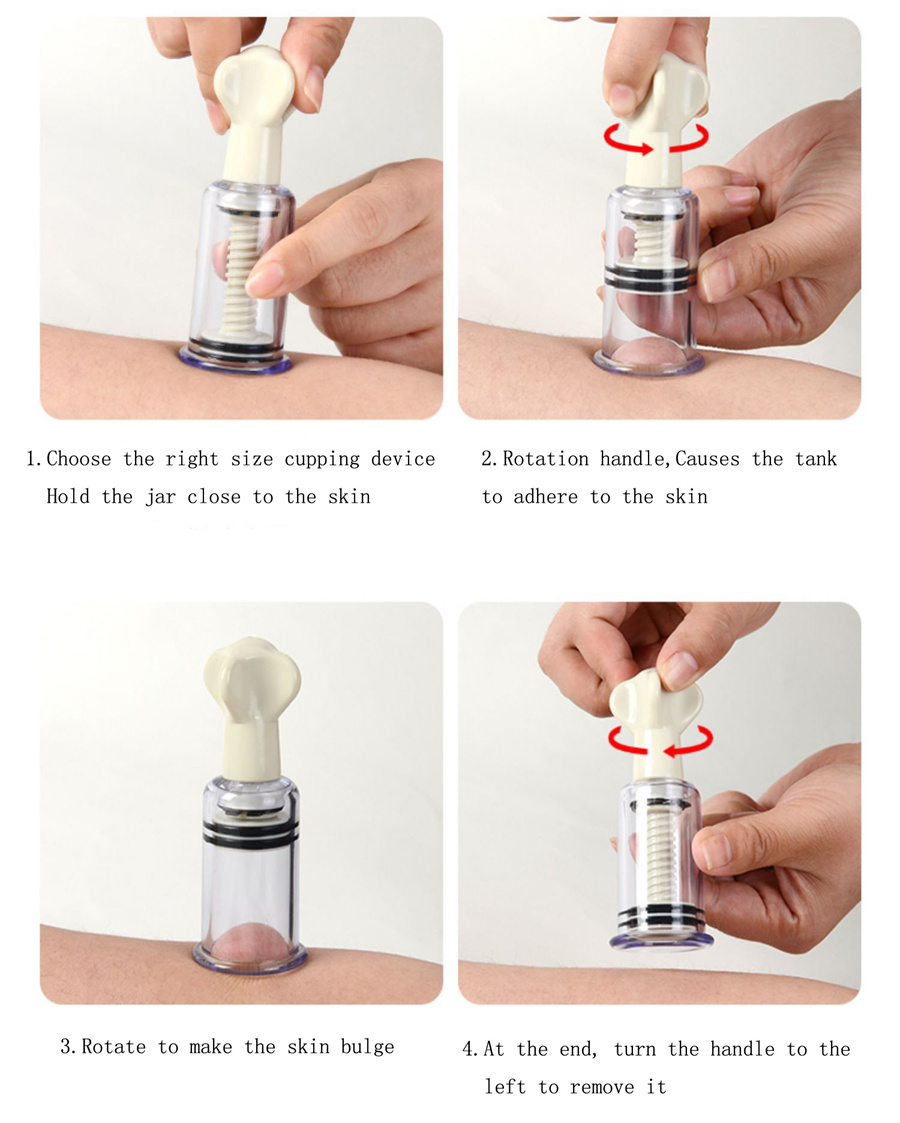 1.Choose the right size cupping device
Hold the jar close to the skin

2.Rotation handle,Causes the tank
to adhere to the skin

3.Rotate to make the skin bulge

4.At the end, turn the handle to the
left to remove it