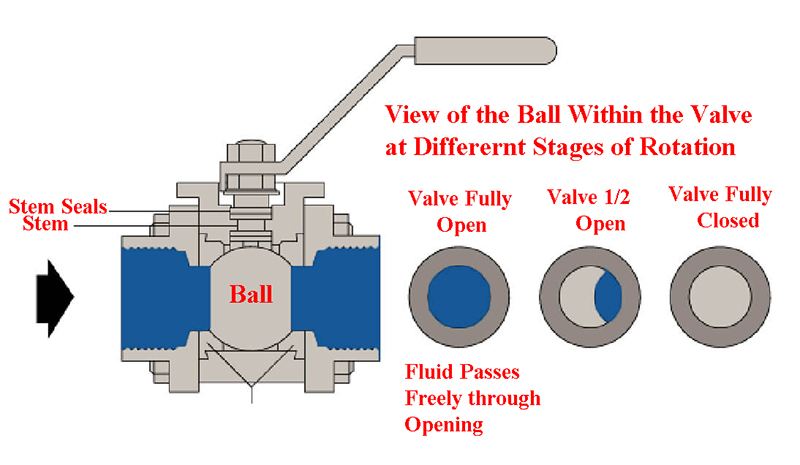 View of the Ball Within the Valve at Differernt Stages of Rotation

Stem Seals
Stem

Ball

Valve Fully Open

Valve 1/2 Open

Valve Fully Closed

Fluid Passes Freely through Opening