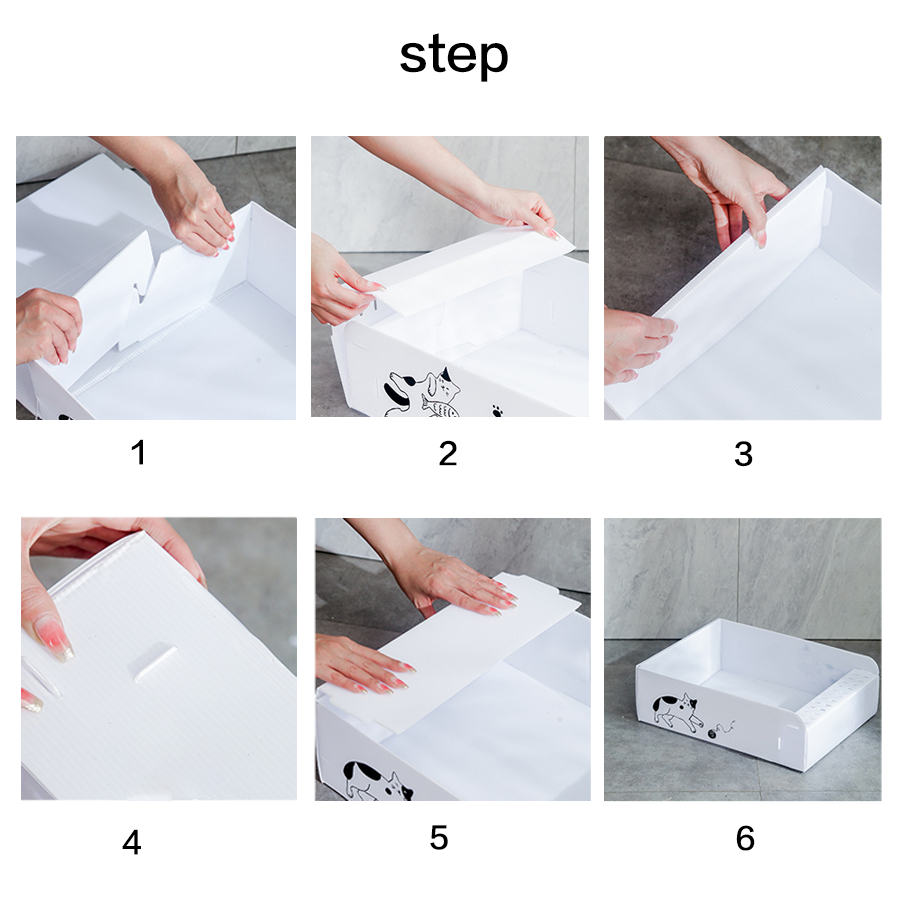 step

1

2

3

4

5

6