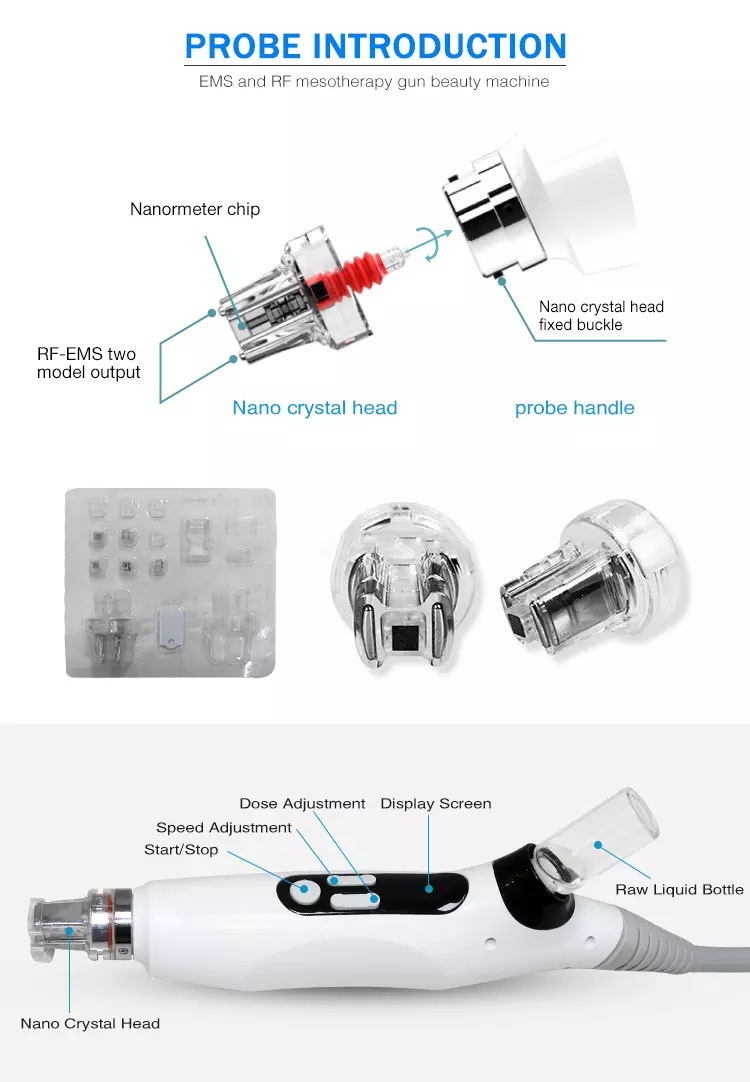 PROBE INTRODUCTION

EMS and RF mesotherapy gun beauty machine

Nanormeter chip

RF-EMS two model output

Nano crystal head fixed buckle

Nano crystal head

probe handle

Dose Adjustment

Display Screen

Speed Adjustment

Start/Stop

Raw Liquid Bottle

Nano Crystal Head