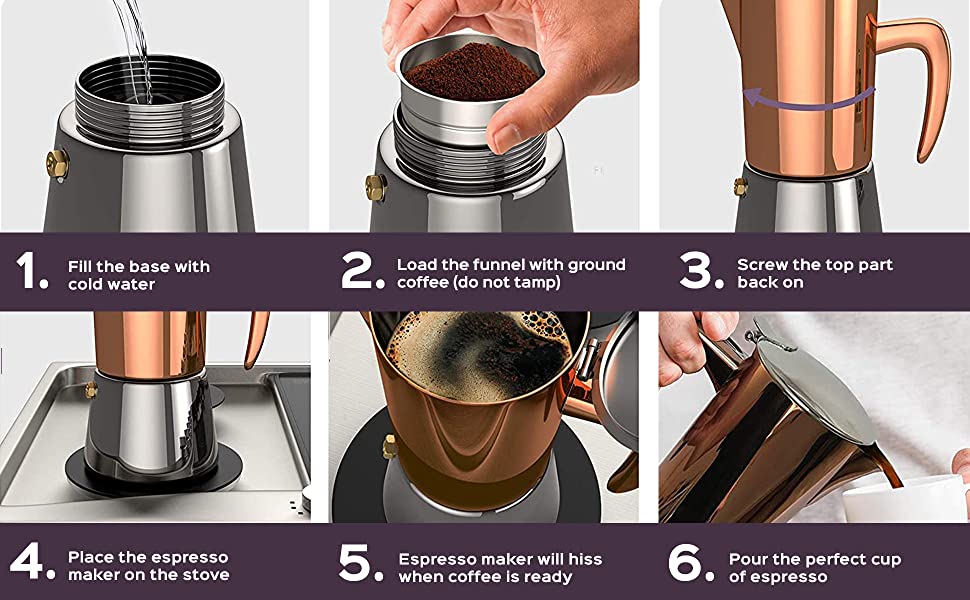 1. Fill the base with cold water

2. Load the funnel with ground coffee (do not tamp)

3. Screw the top part back on

4. Place the espresso maker on the stove

5. Espresso maker will hiss when coffee is ready

6. Pour the perfect cup of espresso