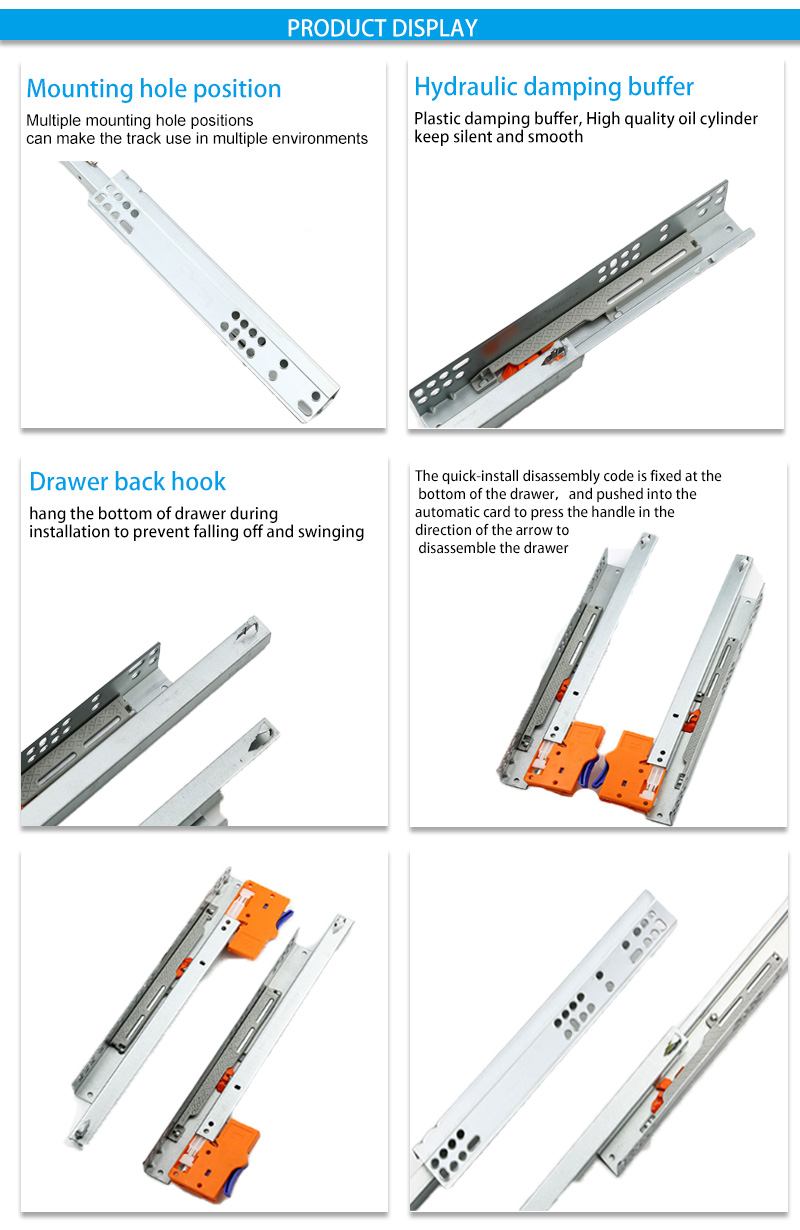 PRODUCT DISPLAY

Mounting hole position

Multiple mounting hole positions can make the track use in multiple environments

Hydraulic damping buffer

Plastic damping buffer, High quality oil cylinder keep silent and smooth

Drawer back hook

hang the bottom of drawer during installation to prevent falling off and swinging

The quick-install disassembly code is fixed at the bottom of the drawer, and pushed into the automatic card to press the handle in the direction of the arrow to disassemble the drawer