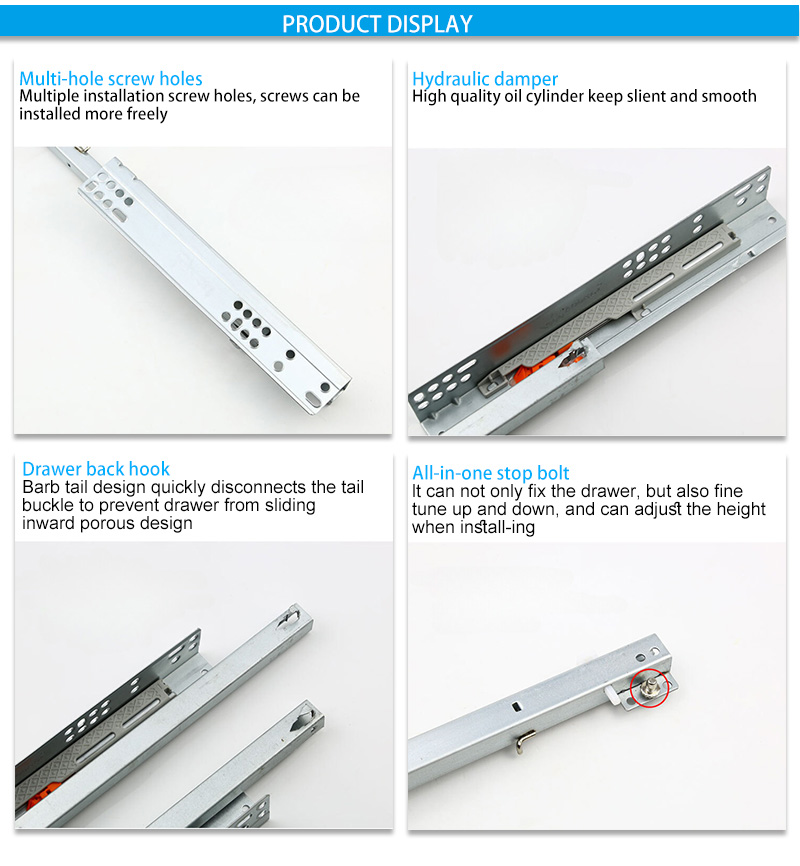 PRODUCT DISPLAY

Multi-hole screw holes
Multiple installation screw holes, screws can be installed more freely

Hydraulic damper
High quality oil cylinder keep slient and smooth

Drawer back hook
Barb tail design quickly disconnects the tail buckle to prevent drawer from sliding inward porous design

All-in-one stop bolt
It can not only fix the drawer, but also fine tune up and down, and can adjust the height when install-ing