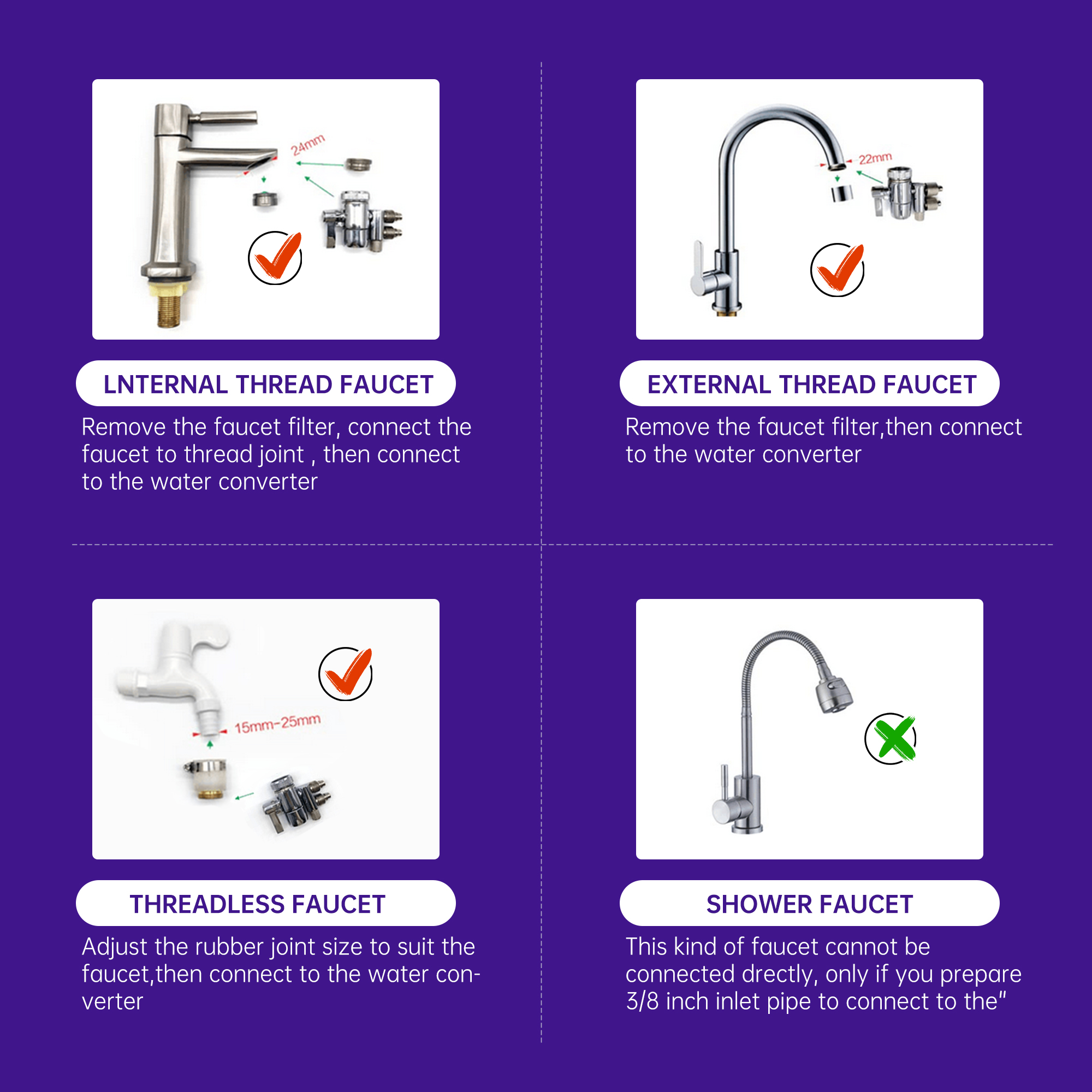 24mm

LNTERNAL THREAD FAUCET

Remove the faucet filter, connect the faucet to thread joint , then connect to the water converter

22mm

EXTERNAL THREAD FAUCET

Remove the faucet filter,then connect to the water converter

15mm-25mm

THREADLESS FAUCET

Adjust the rubber joint size to suit the faucet,then connect to the water converter

SHOWER FAUCET

This kind of faucet cannot be connected drectly, only if you prepare 3/8 inch inlet pipe to connect to the"