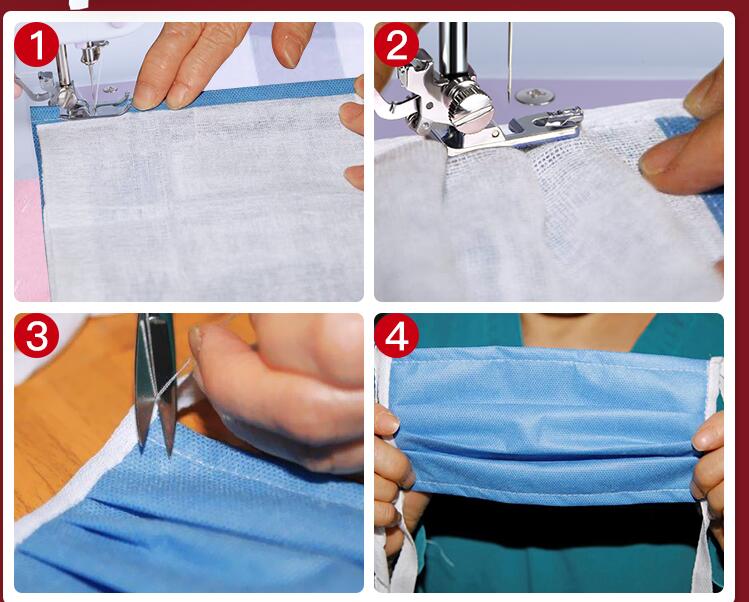 1

2

3

4