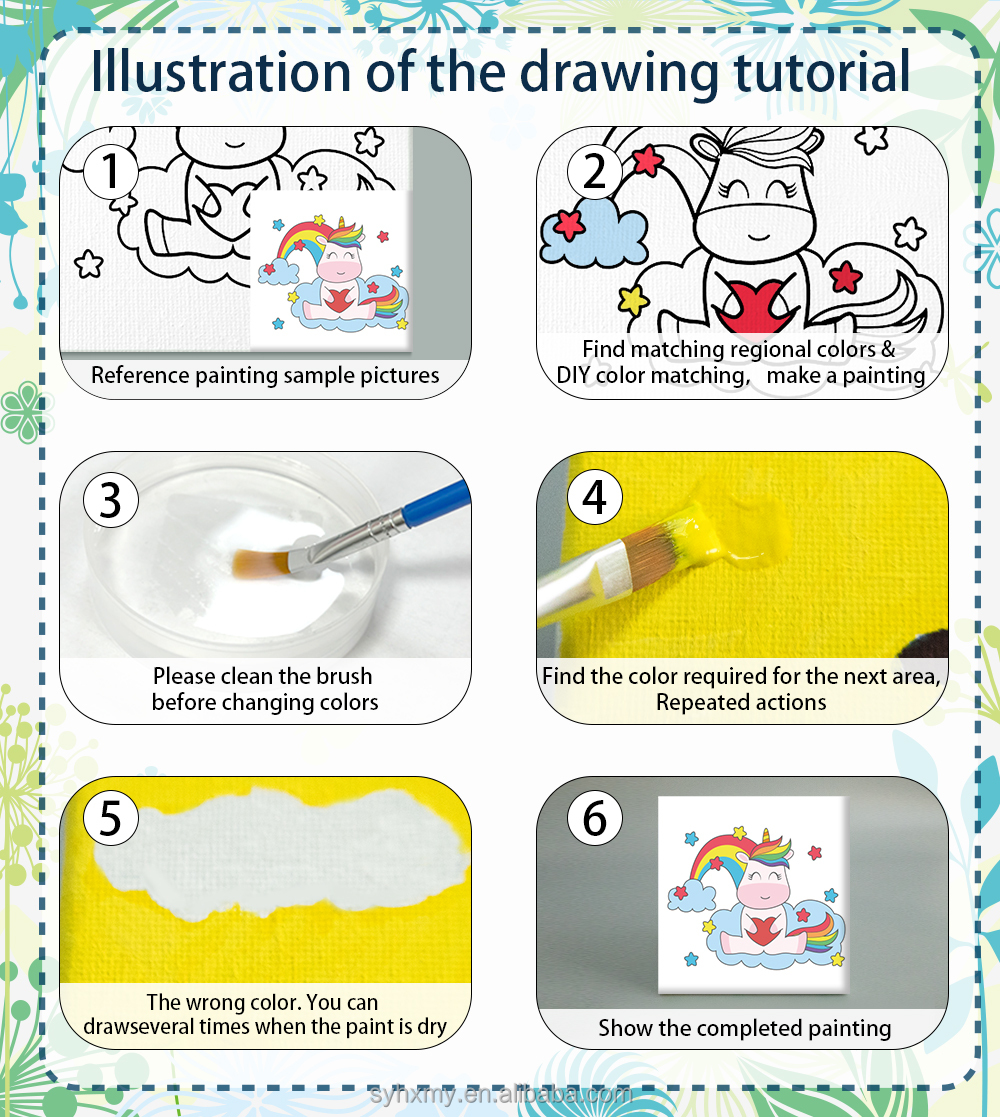 Illustration of the drawing tutorial

1
Reference painting sample pictures

2
Find matching regional colors & DIY color matching, make a painting

3
Please clean the brush before changing colors

4
Find the color required for the next area, Repeated actions

5
The wrong color. You can drawseveral times when the paint is dry

6
Show the completed painting

syhxmy.en.alibaba.com