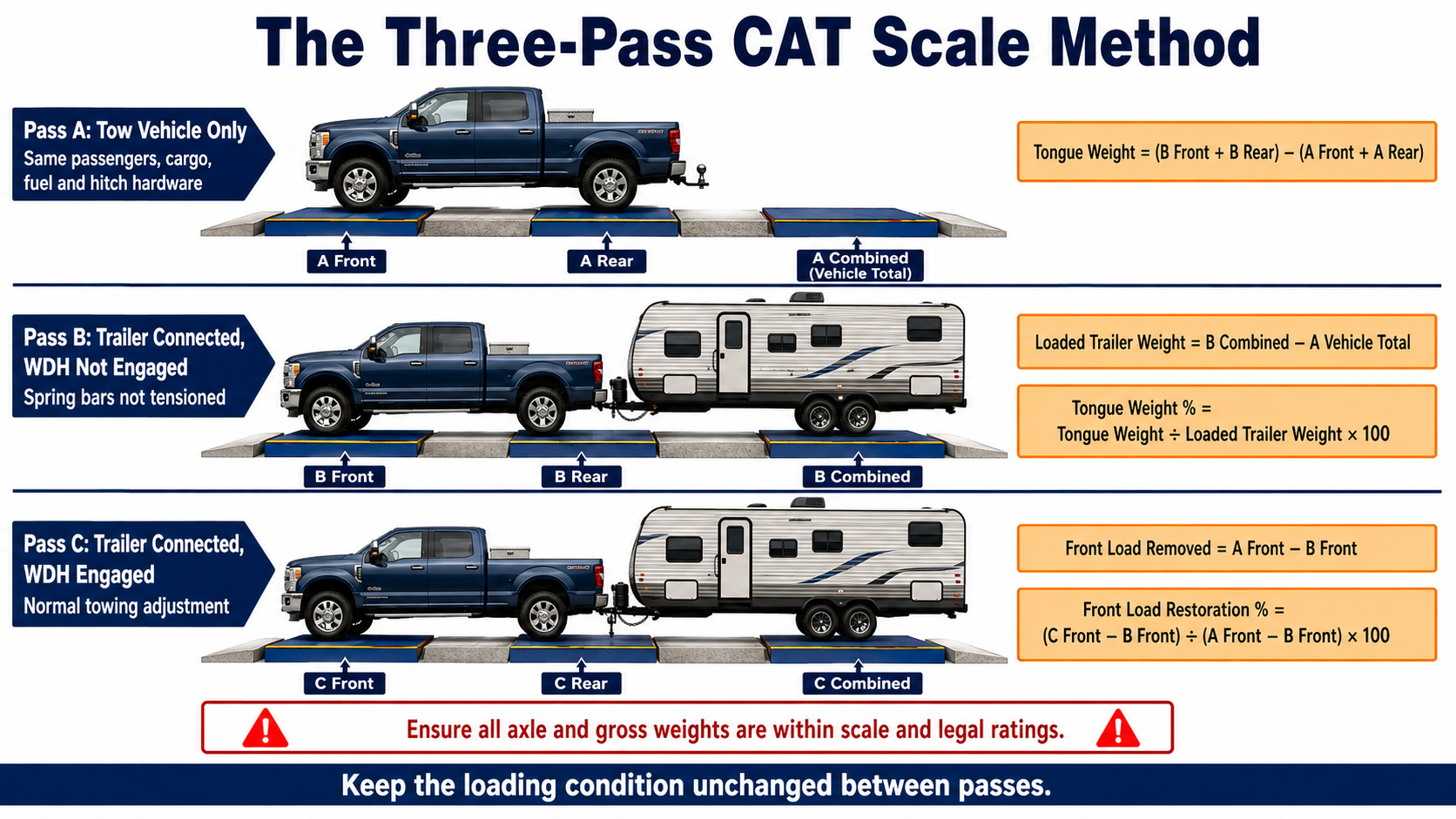 The Three-Pass CAT Scale Method

Pass A: Tow Vehicle Only
Same passengers, cargo, fuel and hitch hardware

A Front
A Rear
A Combined (Vehicle Total)

Tongue Weight = (B Front + B Rear) – (A Front + A Rear)

Pass B: Trailer Connected, WDH Not Engaged
Spring bars not tensioned

B Front
B Rear
B Combined

Loaded Trailer Weight = B Combined – A Vehicle Total

Tongue Weight % = Tongue Weight ÷ Loaded Trailer Weight × 100

Pass C: Trailer Connected, WDH Engaged
Normal towing adjustment

C Front
C Rear
C Combined

Front Load Removed = A Front – B Front

Front Load Restoration % = (C Front – B Front) ÷ (A Front – B Front) × 100

Ensure all axle and gross weights are within scale and legal ratings.

Keep the loading condition unchanged between passes.