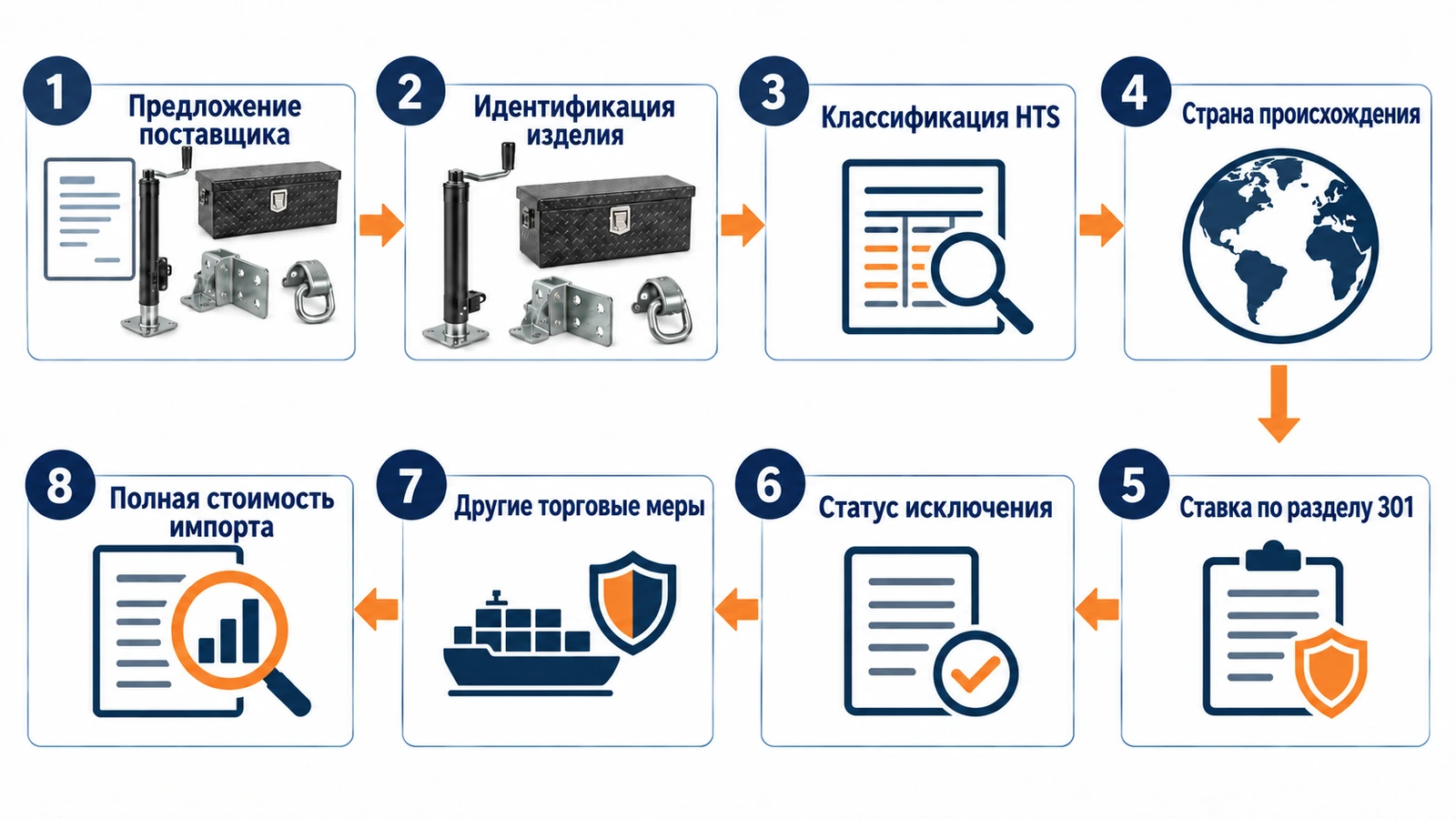 1 Предложение поставщика

2 Идентификация изделия

3 Классификация HTS

4 Страна происхождения

5 Ставка по разделу 301

6 Статус исключения

7 Другие торговые меры

8 Полная стоимость импорта