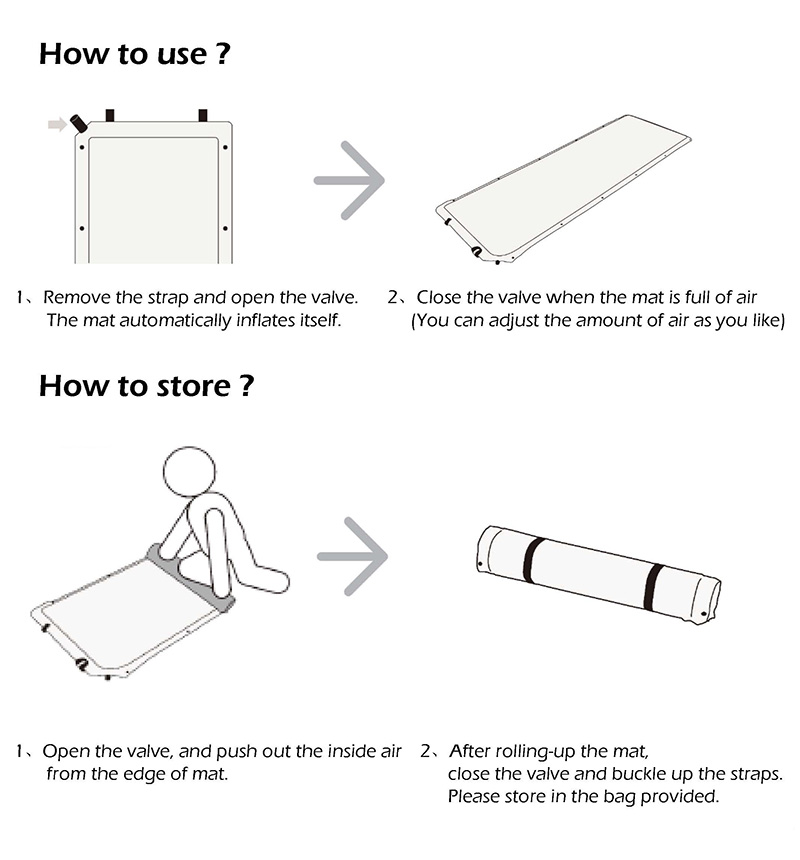 How to use ?

1、Remove the strap and open the valve. The mat automatically inflates itself.

2、Close the valve when the mat is full of air (You can adjust the amount of air as you like)

How to store ?

1、Open the valve, and push out the inside air from the edge of mat.

2、After rolling-up the mat, close the valve and buckle up the straps. Please store in the bag provided.