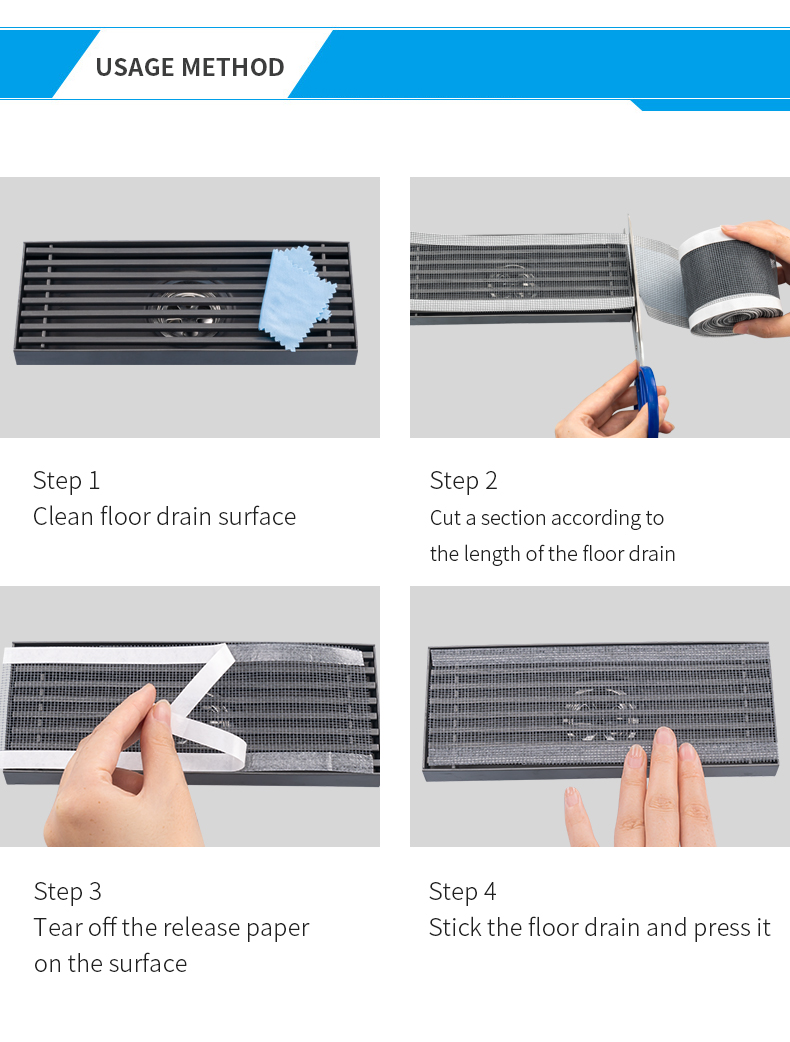 USAGE METHOD

Step 1
Clean floor drain surface

Step 2
Cut a section according to the length of the floor drain

Step 3
Tear off the release paper on the surface

Step 4
Stick the floor drain and press it