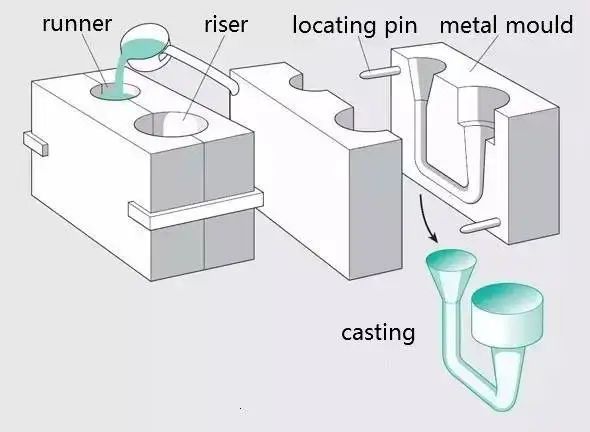 runner
riser
locating pin
metal mould
casting