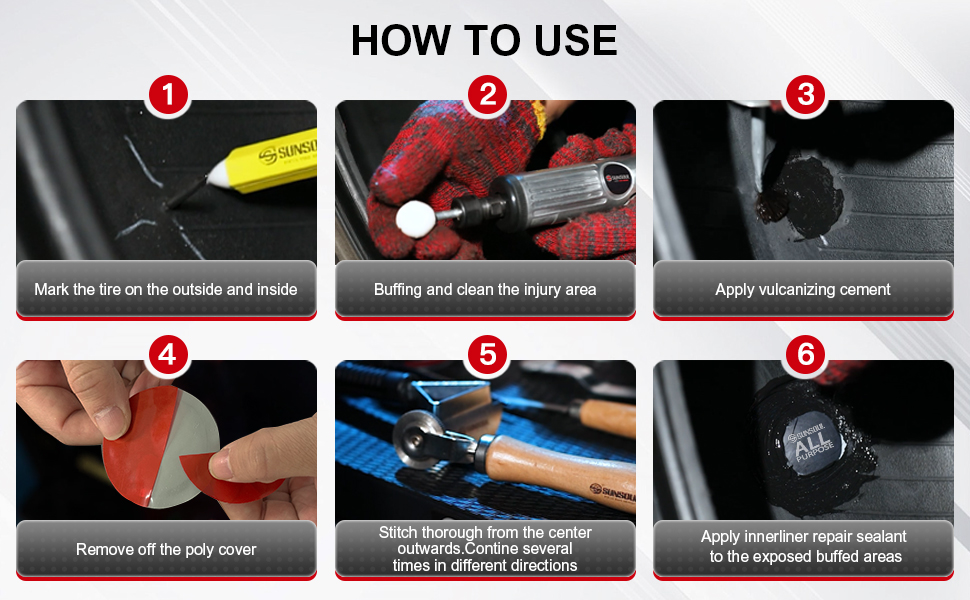 HOW TO USE

1

SUNSOUL

Mark the tire on the outside and inside

2

SUNSOUL

Buffing and clean the injury area

3

Apply vulcanizing cement

4

Remove off the poly cover

5

SUNSOUL

Stitch thorough from the center outwards.Contine several times in different directions

6

SUNSOUL ALL PURPOSE

Apply innerliner repair sealant to the exposed buffed areas