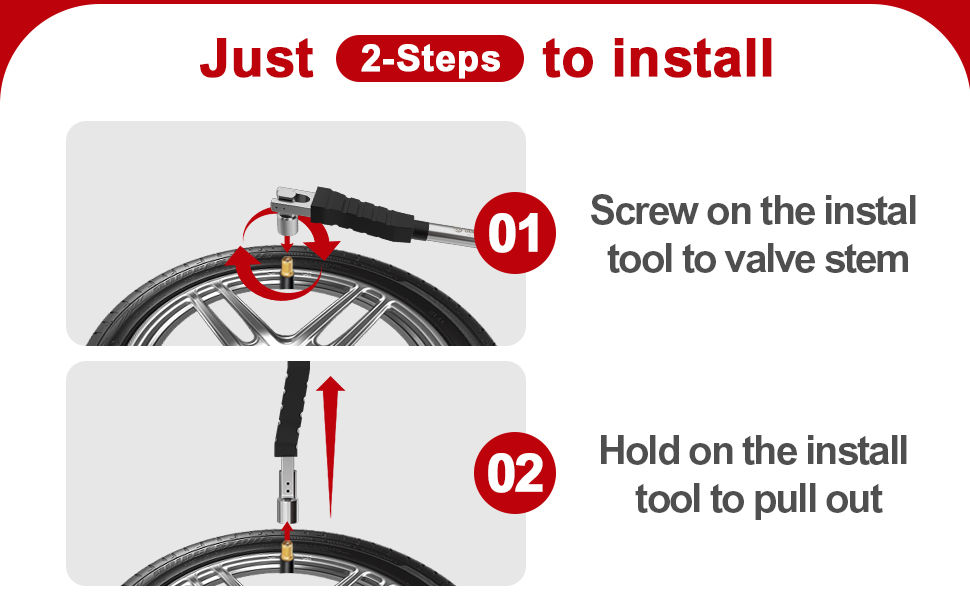 Just 2-Steps to install

01

Screw on the instal tool to valve stem

02

Hold on the install tool to pull out