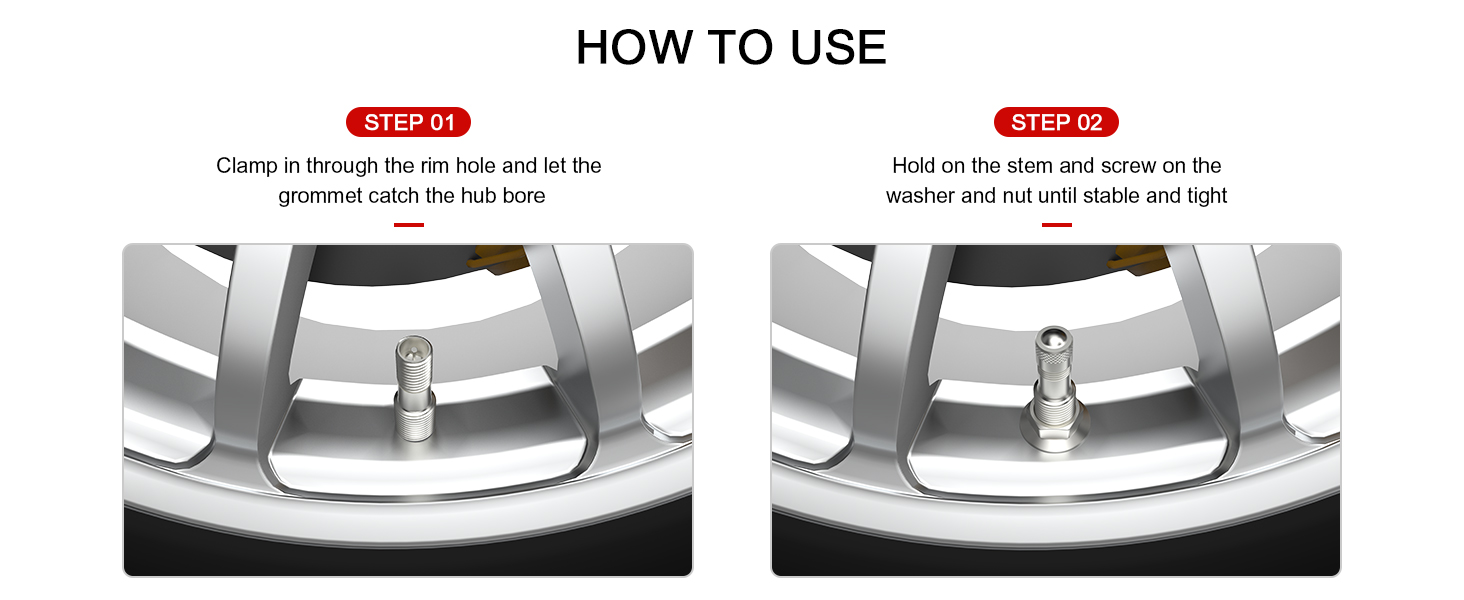 HOW TO USE

STEP 01

Clamp in through the rim hole and let the grommet catch the hub bore

STEP 02

Hold on the stem and screw on the washer and nut until stable and tight