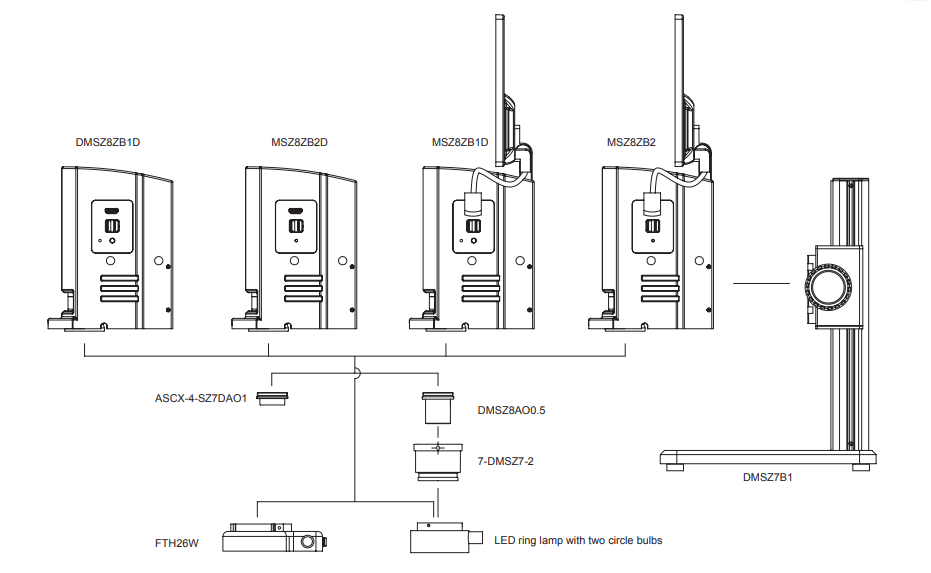 DMSZ8ZB1D
MSZ8ZB2D
MSZ8ZB1D
MSZ8ZB2

ASCX-4-SZ7DAO1
DMSZ8AO0.5
7-DMSZ7-2
DMSZ7B1
FTH26W
LED ring lamp with two circle bulbs