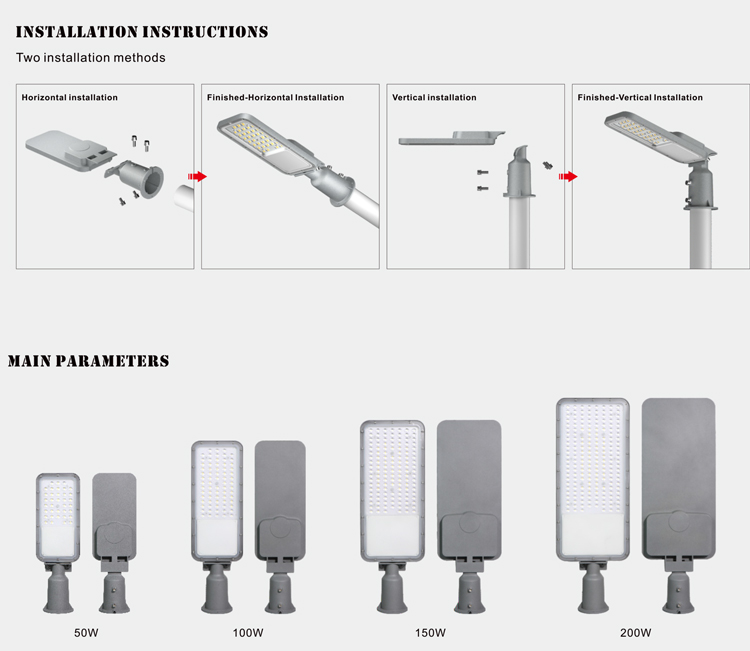 INSTALLATION INSTRUCTIONS

Two installation methods

Horizontal installation

Finished-Horizontal Installation

Vertical installation

Finished-Vertical Installation

MAIN PARAMETERS

50W

100W

150W

200W