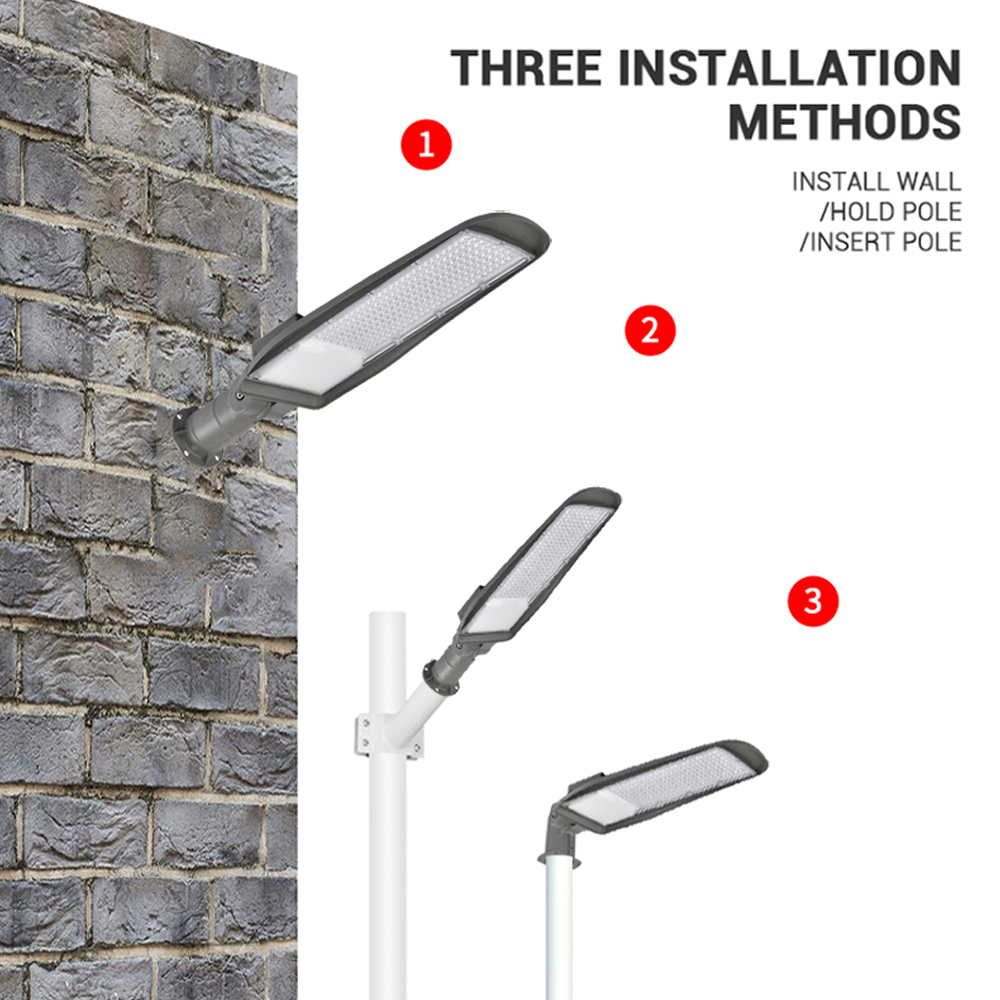 THREE INSTALLATION METHODS

INSTALL WALL
/HOLD POLE
/INSERT POLE

1

2

3