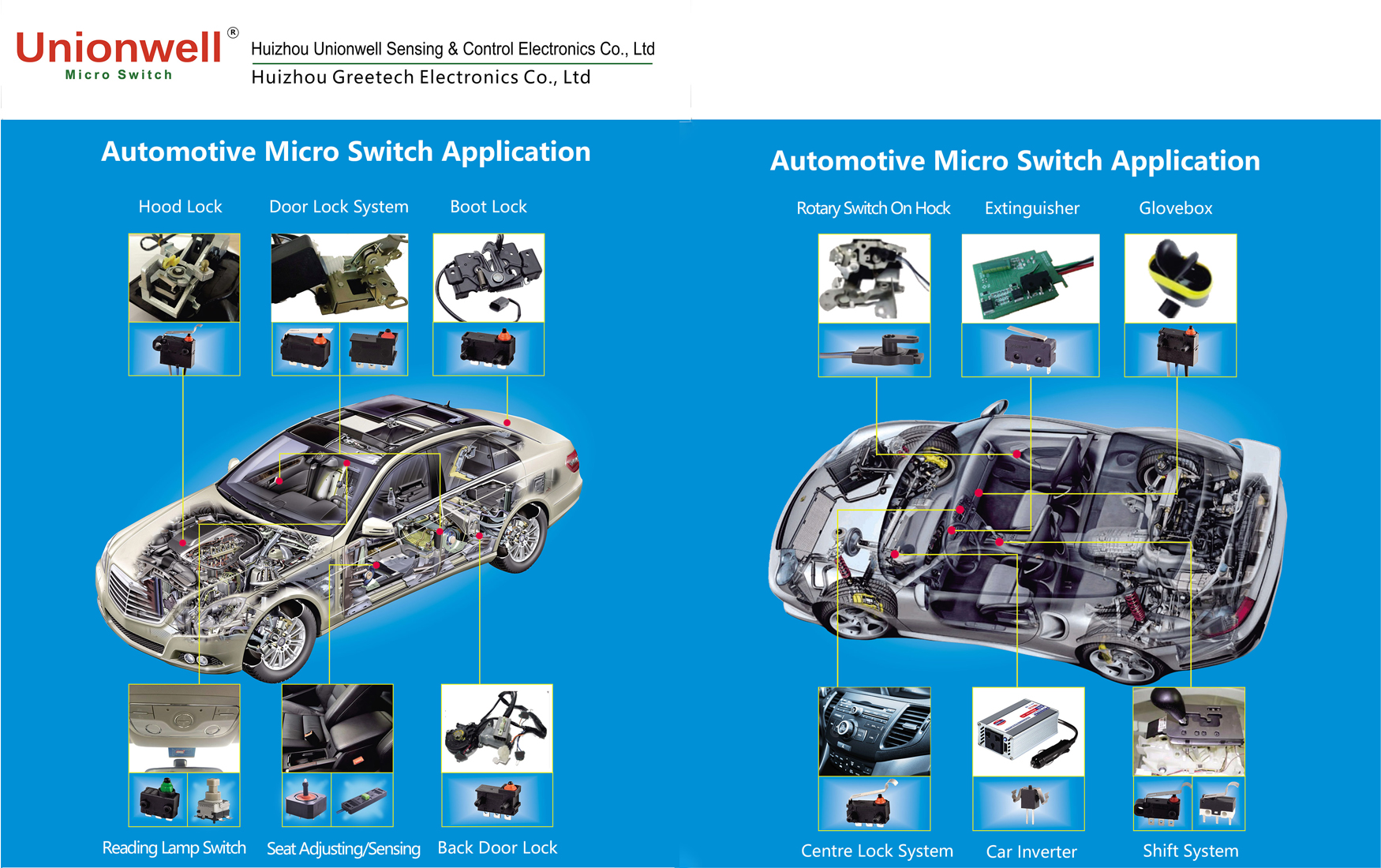 Unionwell®
Micro Switch

Huizhou Unionwell Sensing & Control Electronics Co., Ltd
Huizhou Greetech Electronics Co., Ltd

Automotive Micro Switch Application

Hood Lock
Door Lock System
Boot Lock

Reading Lamp Switch
Seat Adjusting/Sensing
Back Door Lock

Automotive Micro Switch Application

Rotary Switch On Hock
Extinguisher
Glovebox

Centre Lock System
Car Inverter
Shift System