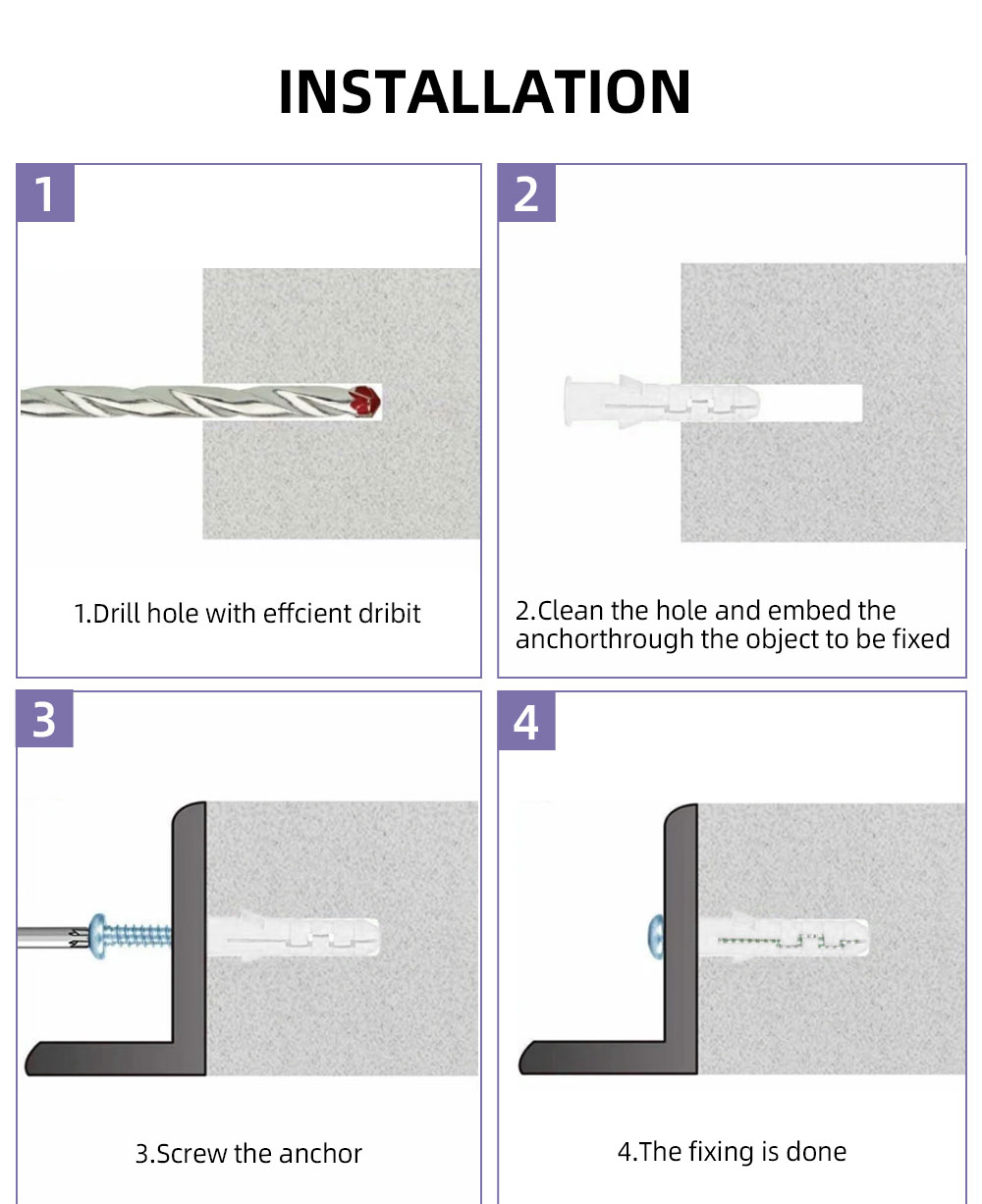 INSTALLATION

1

1.Drill hole with effcient dribit

2

2.Clean the hole and embed the anchorthrough the object to be fixed

3

3.Screw the anchor

4

4.The fixing is done