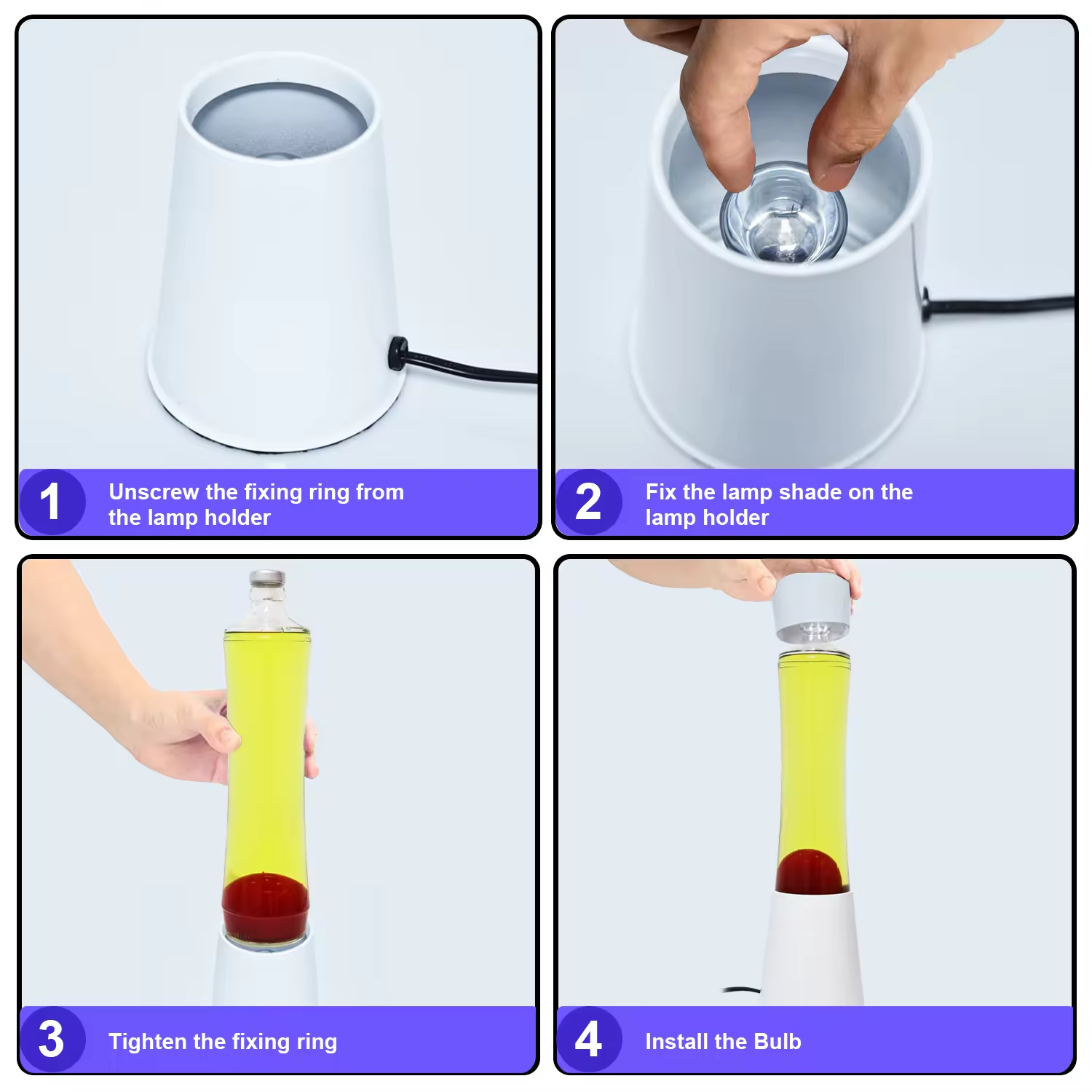 1 Unscrew the fixing ring from the lamp holder

2 Fix the lamp shade on the lamp holder

3 Tighten the fixing ring

4 Install the Bulb