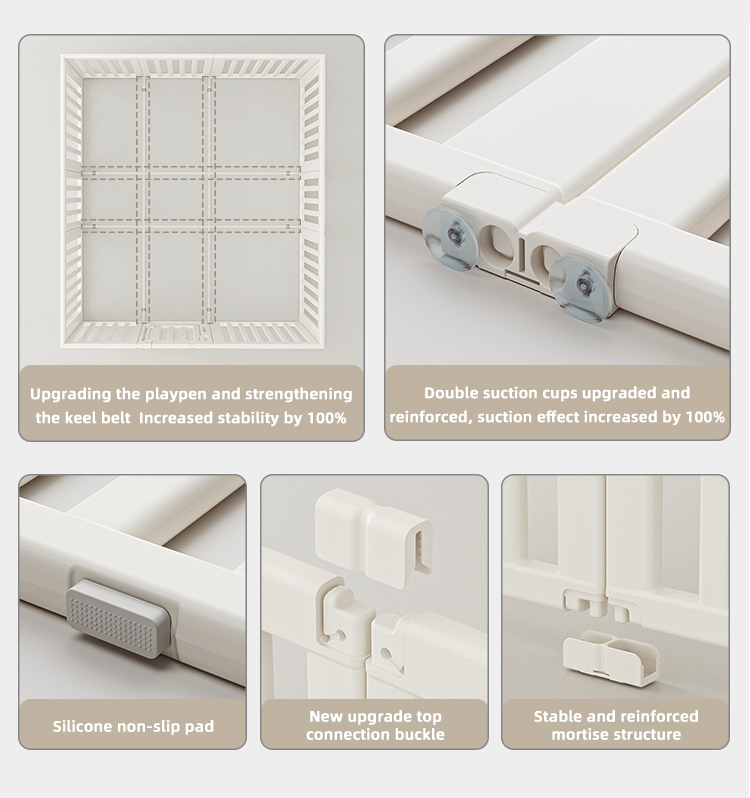 Upgrading the playpen and strengthening the keel belt Increased stability by 100%

Double suction cups upgraded and reinforced, suction effect increased by 100%

Silicone non-slip pad

New upgrade top connection buckle

Stable and reinforced mortise structure