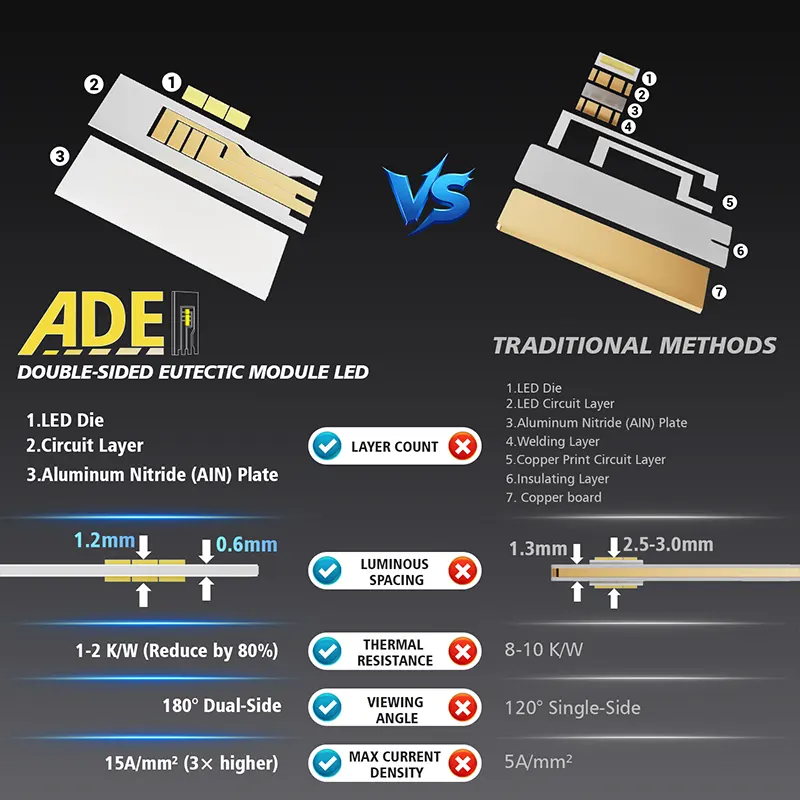 2
1
3
VS
1
2
3
4
5
6
7

ADE
DOUBLE-SIDED EUTECTIC MODULE LED

TRADITIONAL METHODS

1.LED Die
2.Circuit Layer
3.Aluminum Nitride (AIN) Plate

LAYER COUNT

1.LED Die
2.LED Circuit Layer
3.Aluminum Nitride (AIN) Plate
4.Welding Layer
5.Copper Print Circuit Layer
6.Insulating Layer
7. Copper board

1.2mm
0.6mm

LUMINOUS SPACING

1.3mm
2.5-3.0mm

1-2 K/W (Reduce by 80%)

THERMAL RESISTANCE

8-10 K/W

180° Dual-Side

VIEWING ANGLE

120° Single-Side

15A/mm² (3× higher)

MAX CURRENT DENSITY

5A/mm²