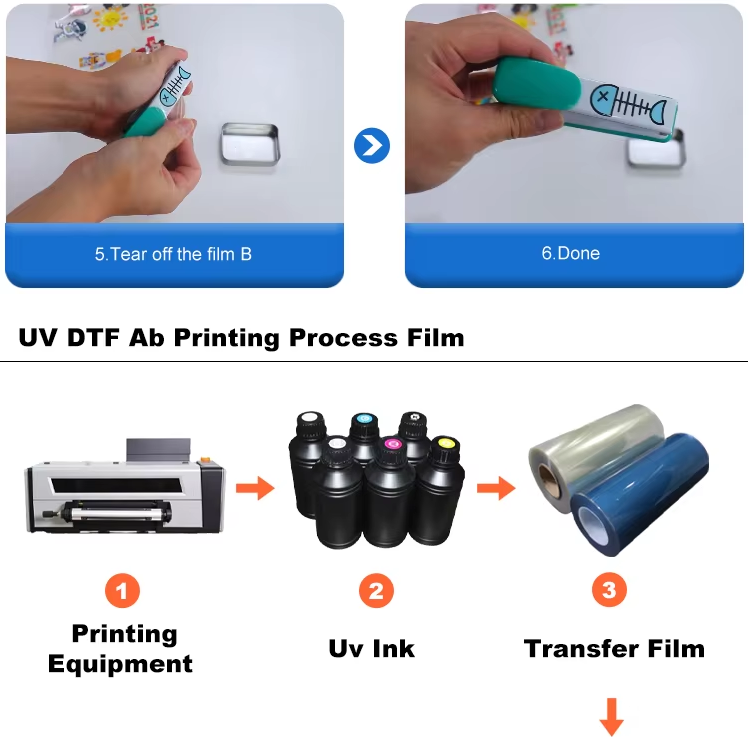 5.Tear off the film B

6.Done

UV DTF Ab Printing Process Film

1
Printing Equipment

2
Uv Ink

3
Transfer Film