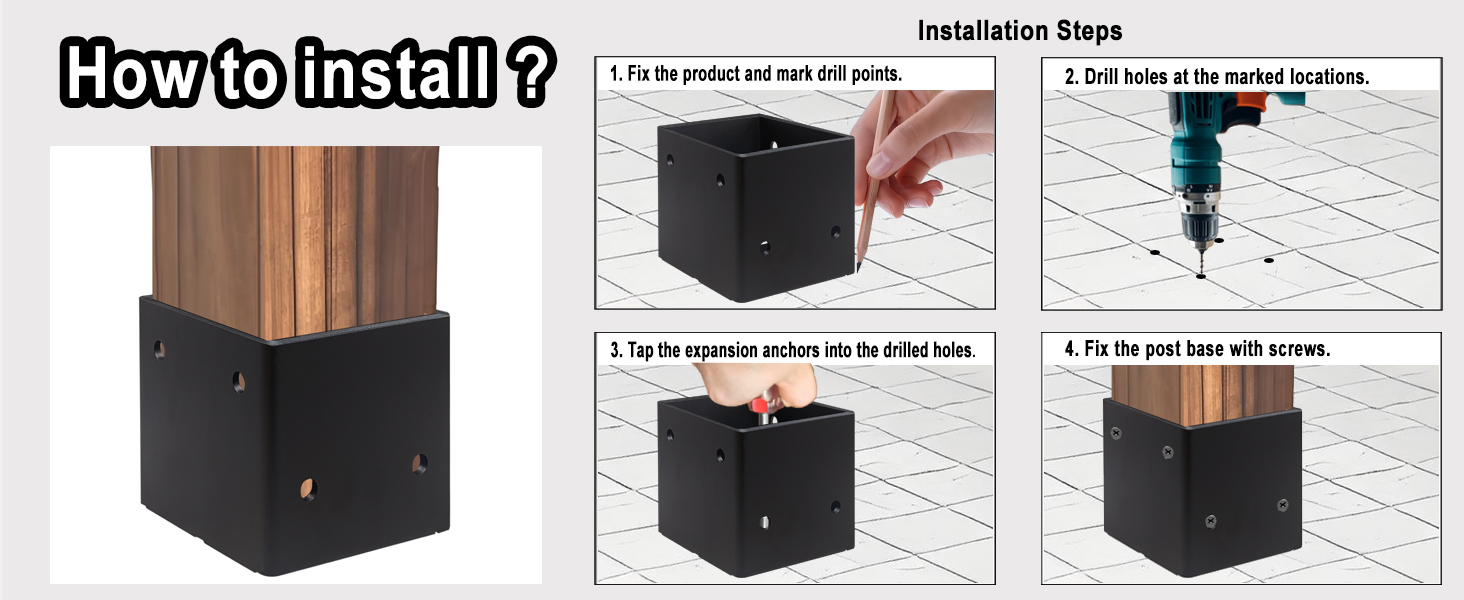 How to install ?

Installation Steps

1. Fix the product and mark drill points.

2. Drill holes at the marked locations.

3. Tap the expansion anchors into the drilled holes.

4. Fix the post base with screws.