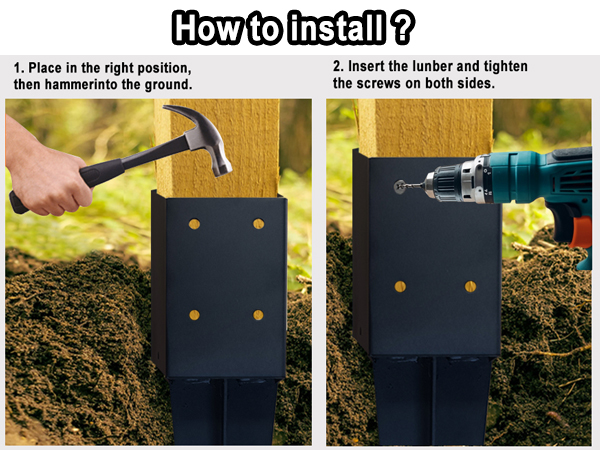 How to install ?

1. Place in the right position, then hammerinto the ground.

2. Insert the lunber and tighten the screws on both sides.