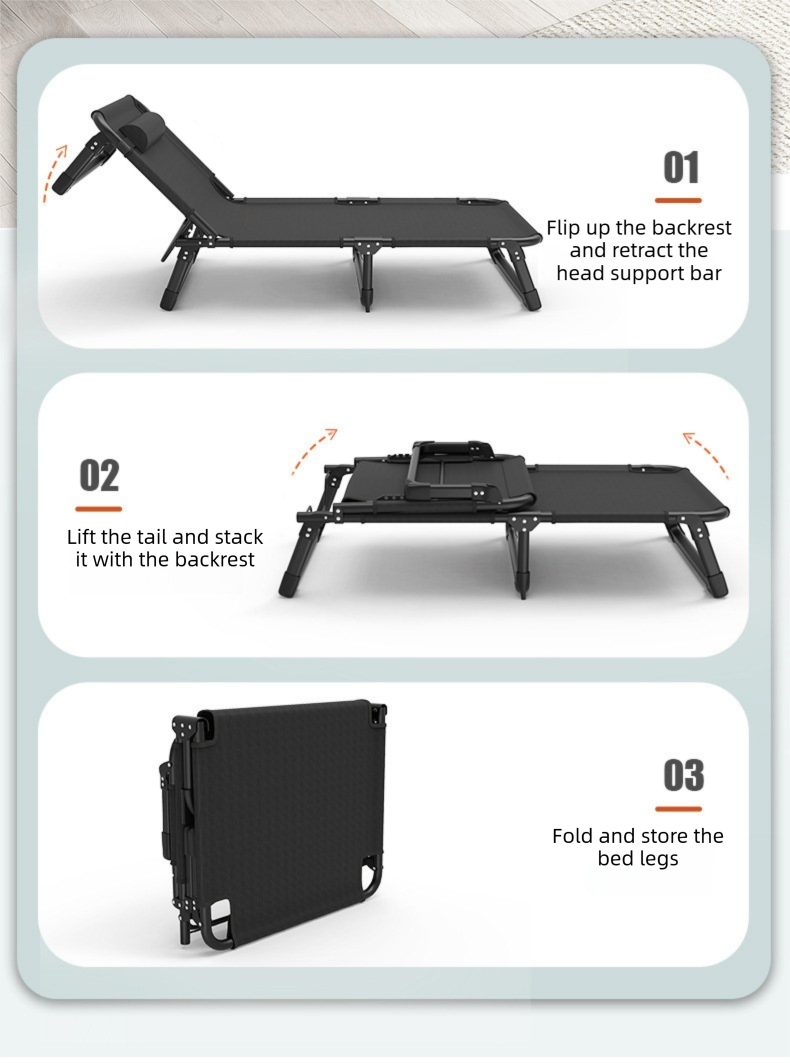 01

Flip up the backrest and retract the head support bar

02

Lift the tail and stack it with the backrest

03

Fold and store the bed legs