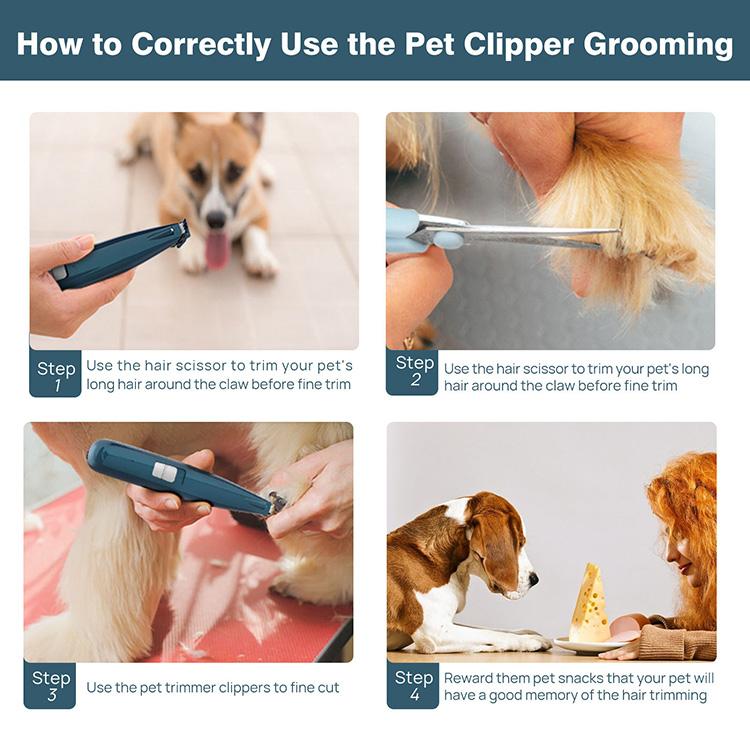 How to Correctly Use the Pet Clipper Grooming

Step 1
Use the hair scissor to trim your pet's long hair around the claw before fine trim

Step 2
Use the hair scissor to trim your pet's long hair around the claw before fine trim

Step 3
Use the pet trimmer clippers to fine cut

Step 4
Reward them pet snacks that your pet will have a good memory of the hair trimming