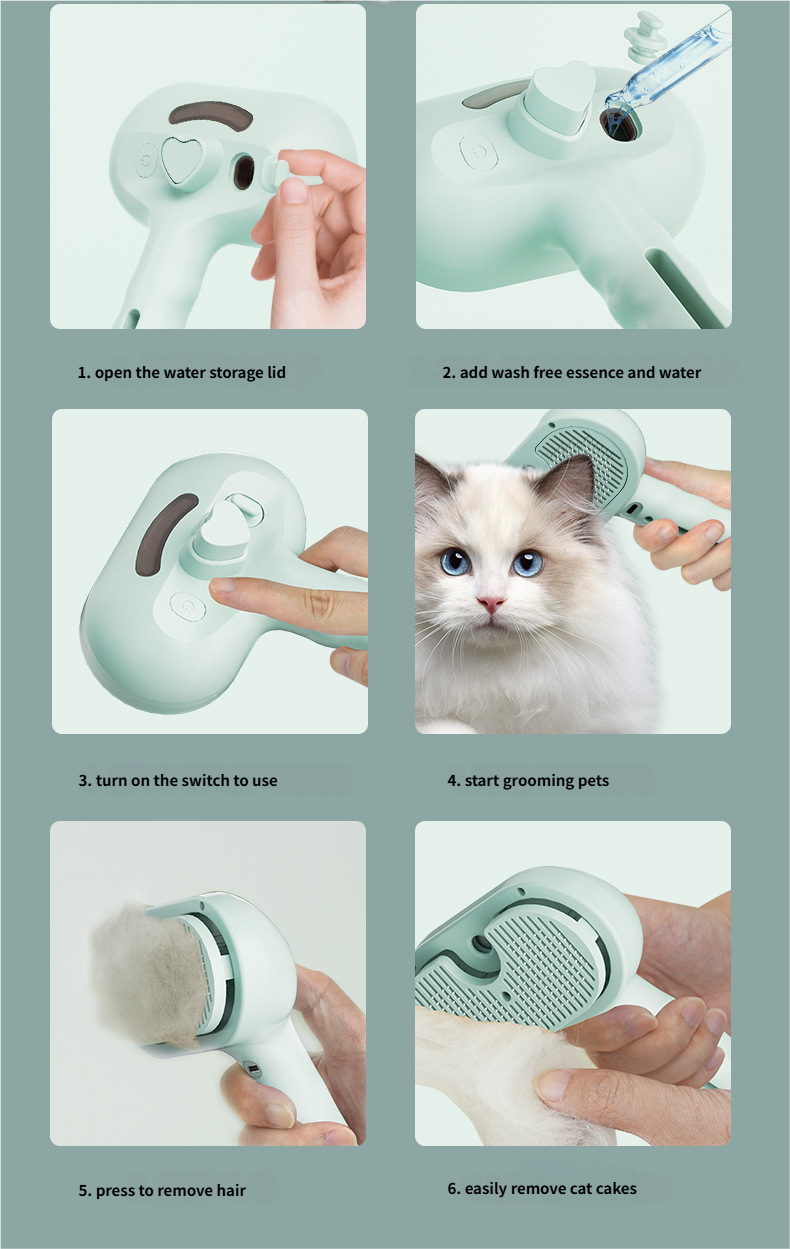 1. open the water storage lid

2. add wash free essence and water

3. turn on the switch to use

4. start grooming pets

5. press to remove hair

6. easily remove cat cakes