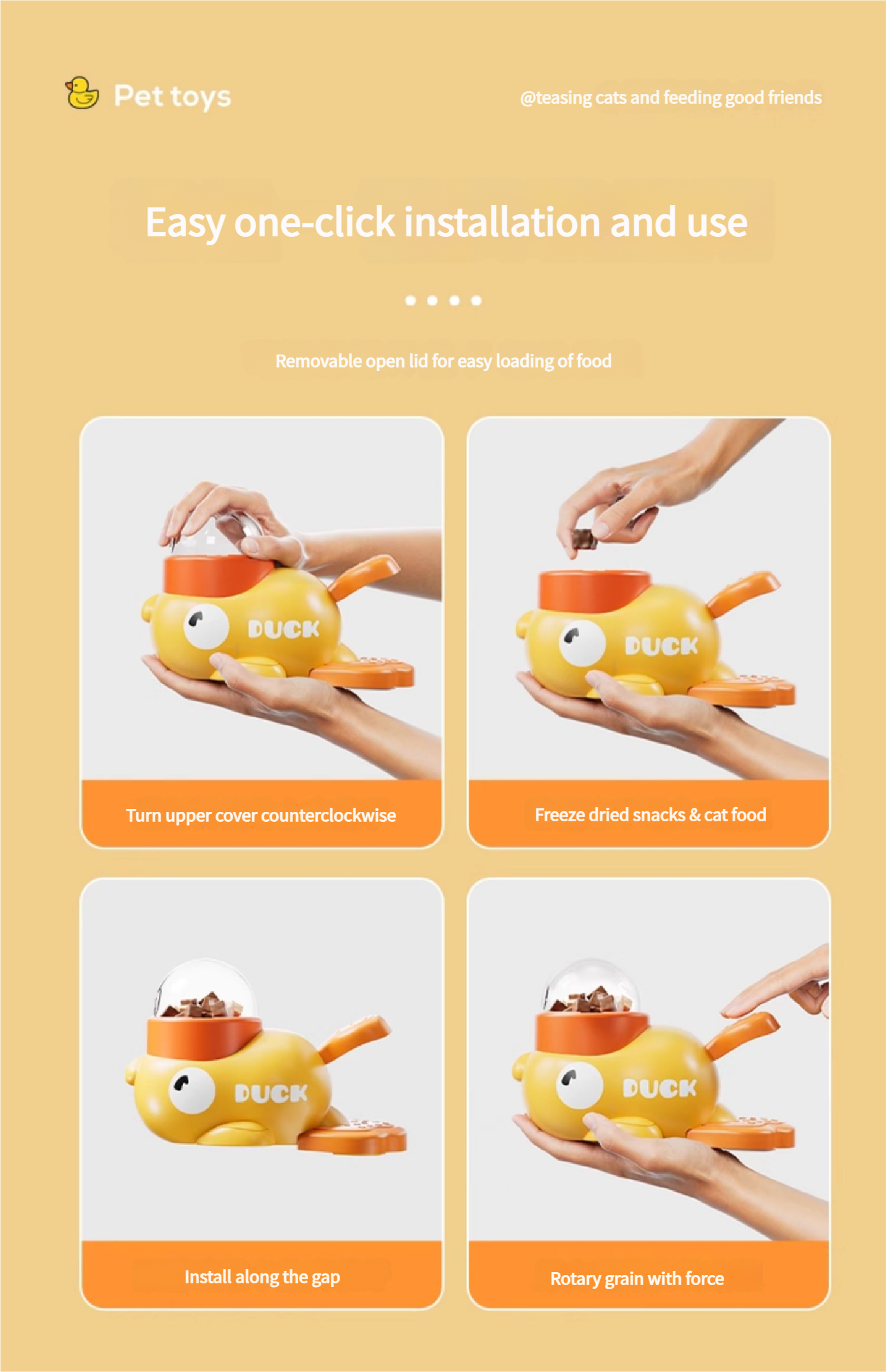 Pet toys

@teasing cats and feeding good friends

Easy one-click installation and use

Removable open lid for easy loading of food

DUCK

Turn upper cover counterclockwise

DUCK

Freeze dried snacks & cat food

DUCK

Install along the gap

DUCK

Rotary grain with force