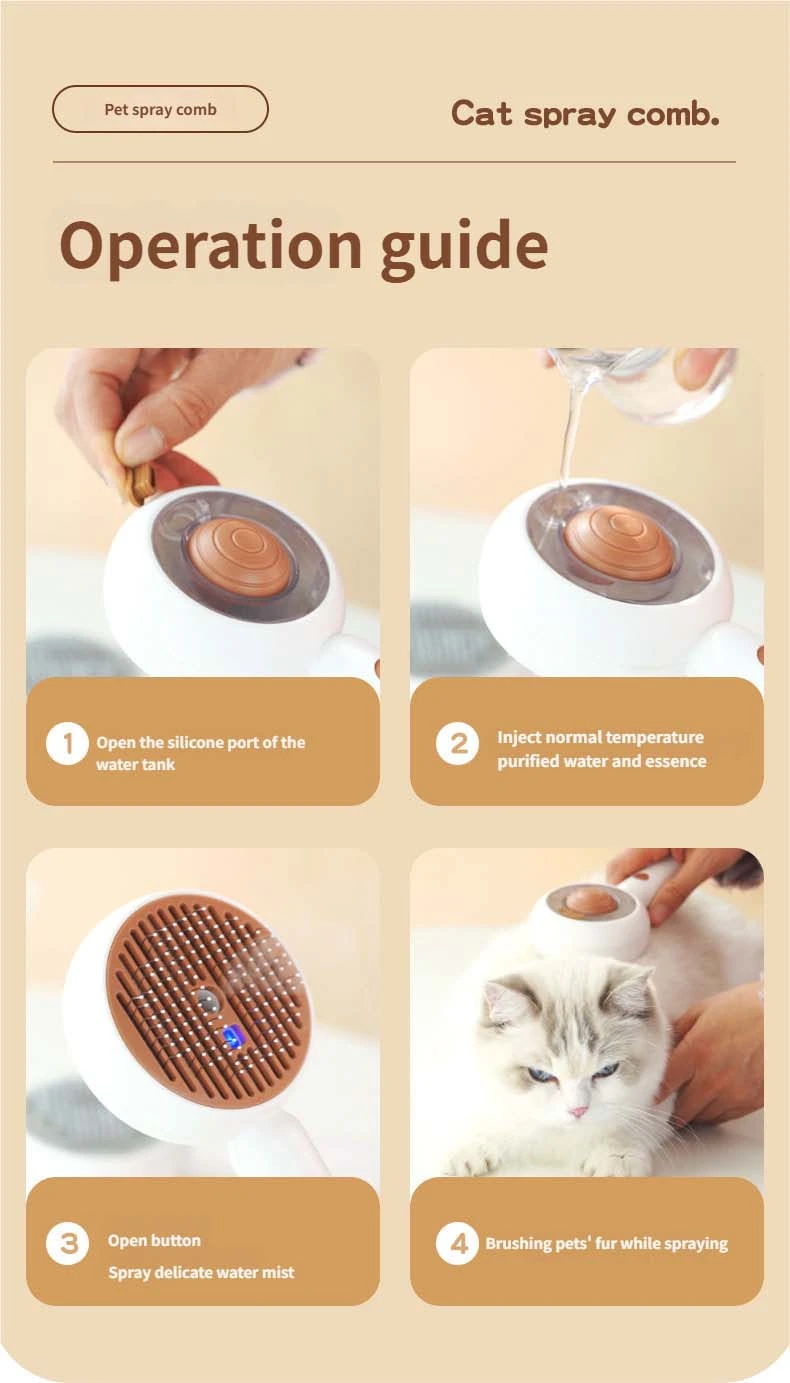 Pet spray comb

Cat spray comb.

Operation guide

1 Open the silicone port of the water tank

2 Inject normal temperature purified water and essence

3 Open button
Spray delicate water mist

4 Brushing pets' fur while spraying