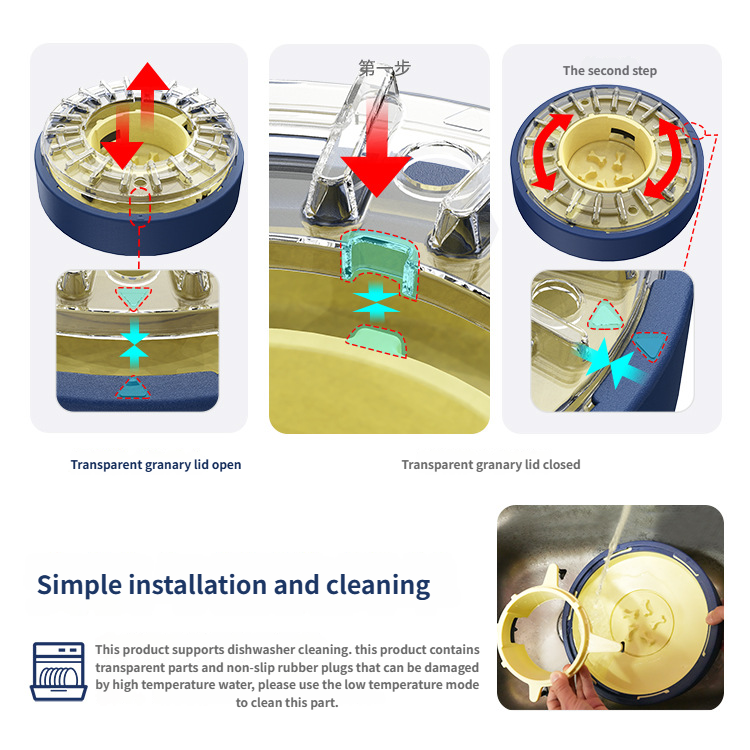 第一步

The second step

Transparent granary lid open

Transparent granary lid closed

Simple installation and cleaning

This product supports dishwasher cleaning. this product contains transparent parts and non-slip rubber plugs that can be damaged by high temperature water, please use the low temperature mode to clean this part.