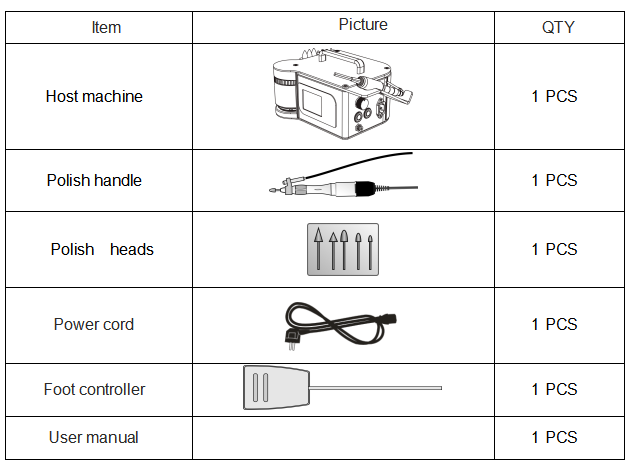 | Item | Picture | QTY |
|---|---|---|
| Host machine | | 1 PCS |
| Polish handle | | 1 PCS |
| Polish heads | | 1 PCS |
| Power cord | | 1 PCS |
| Foot controller | | 1 PCS |
| User manual | | 1 PCS |